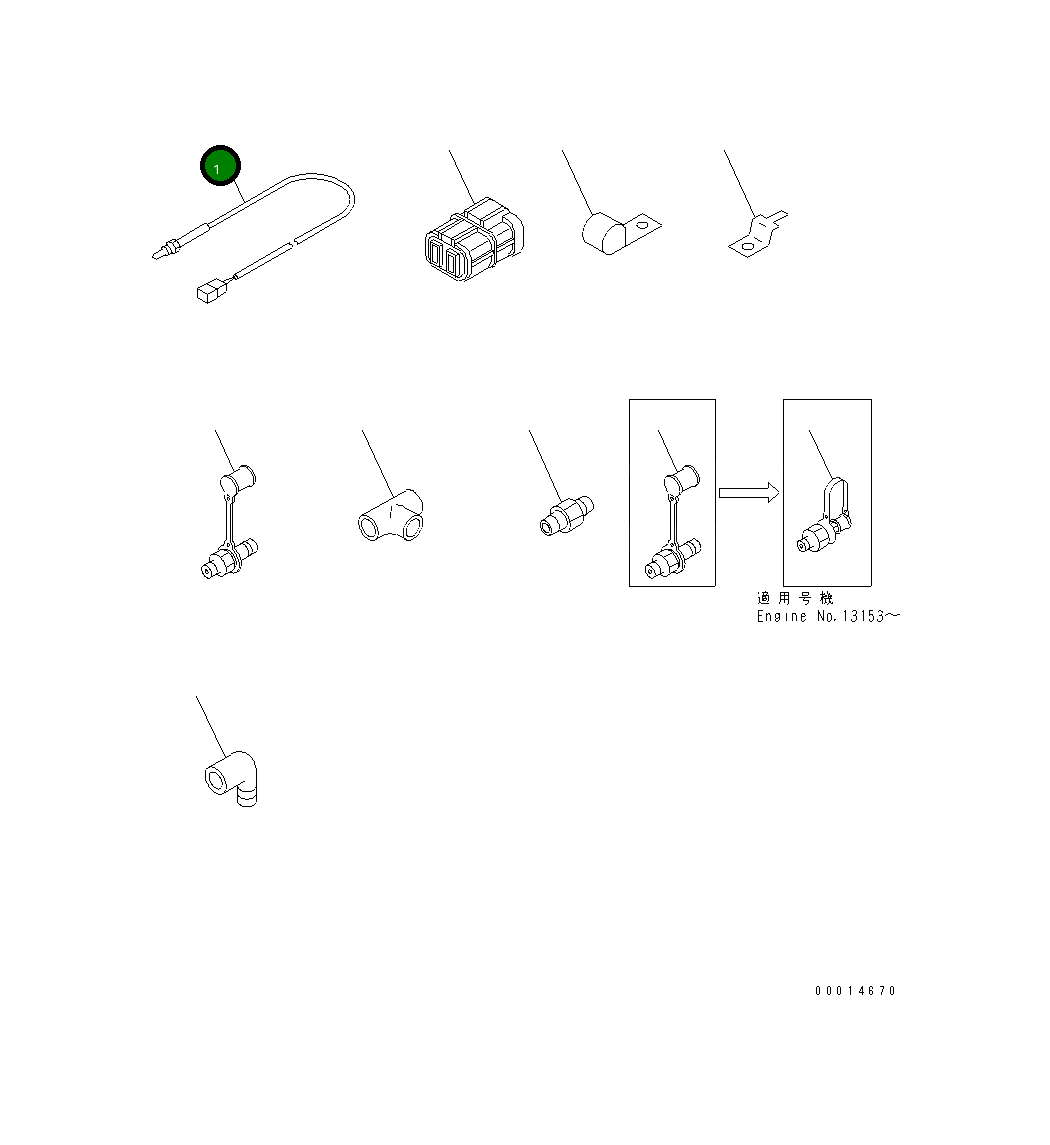 1

適用号機
Engine No.13153～

00014670