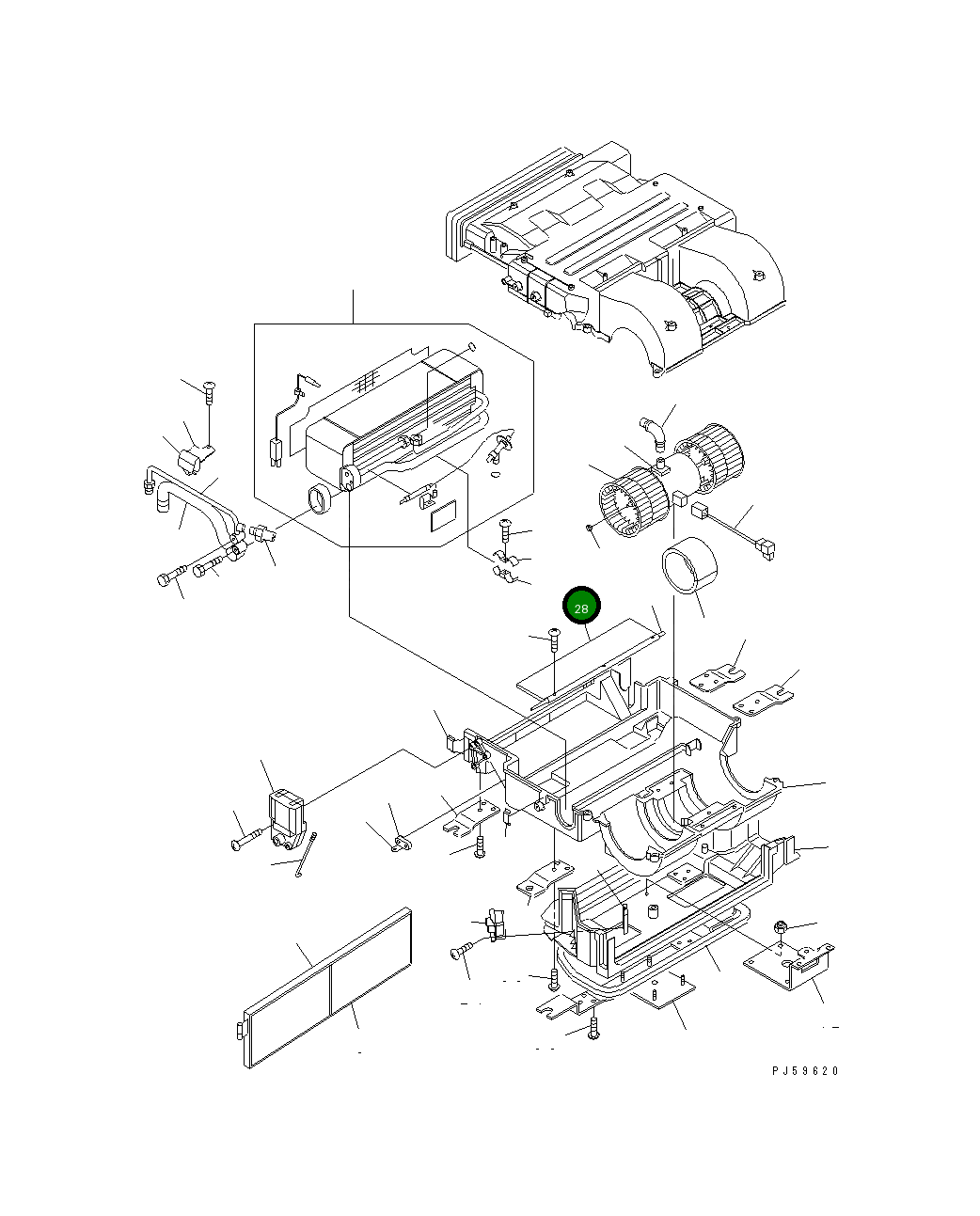 28

PJ59620