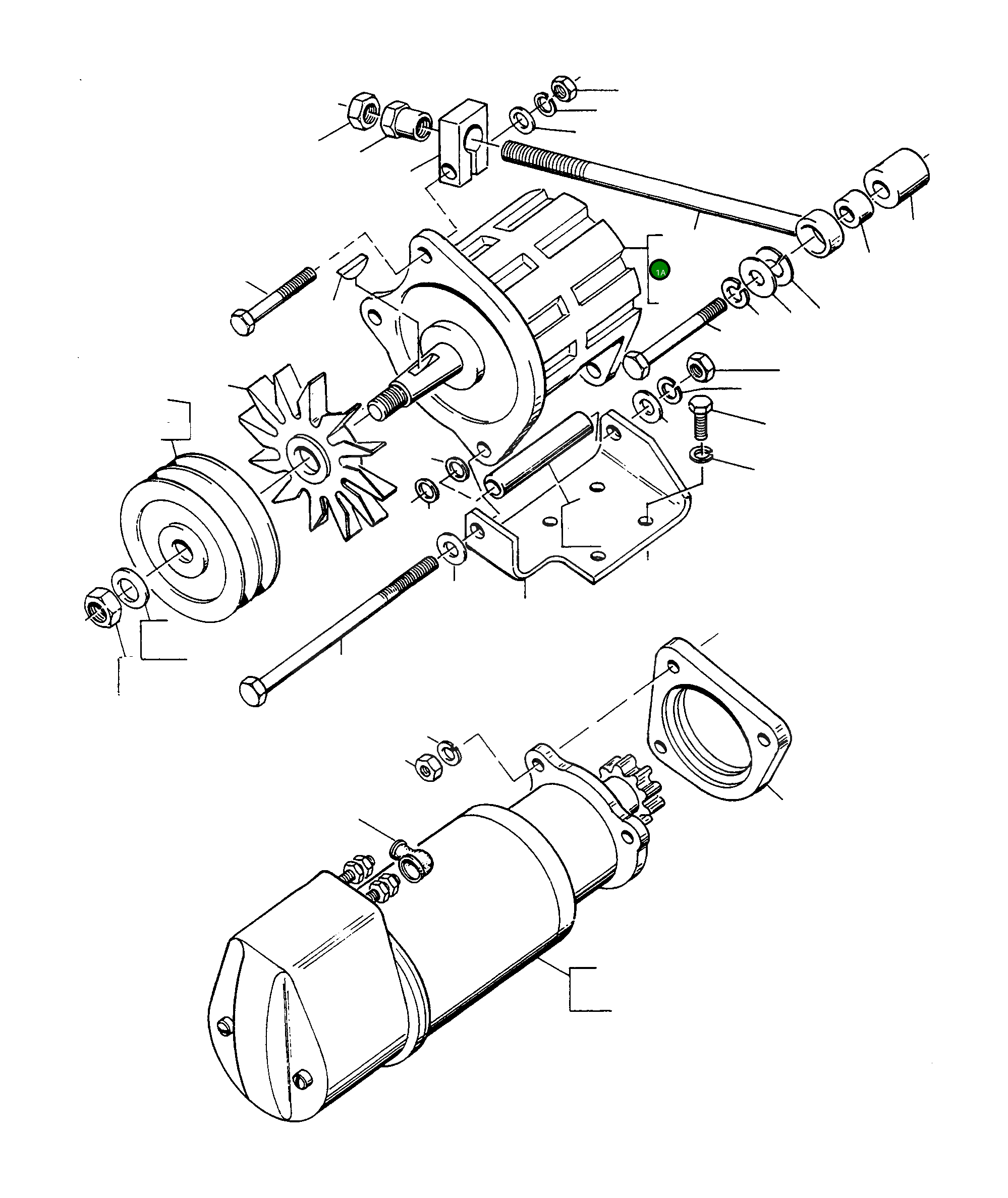 1A