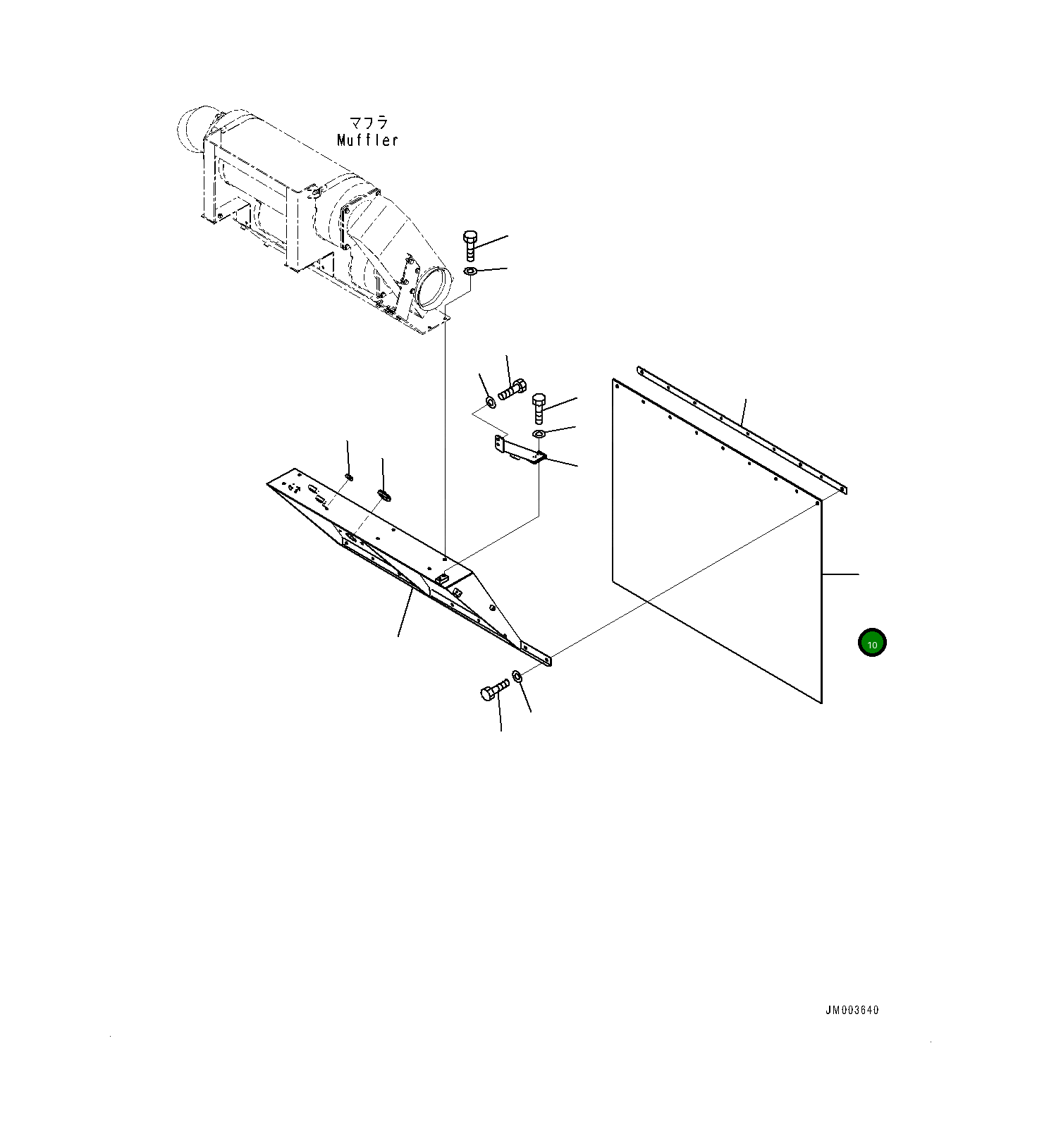 マフラ
Muffler

10

JM003640