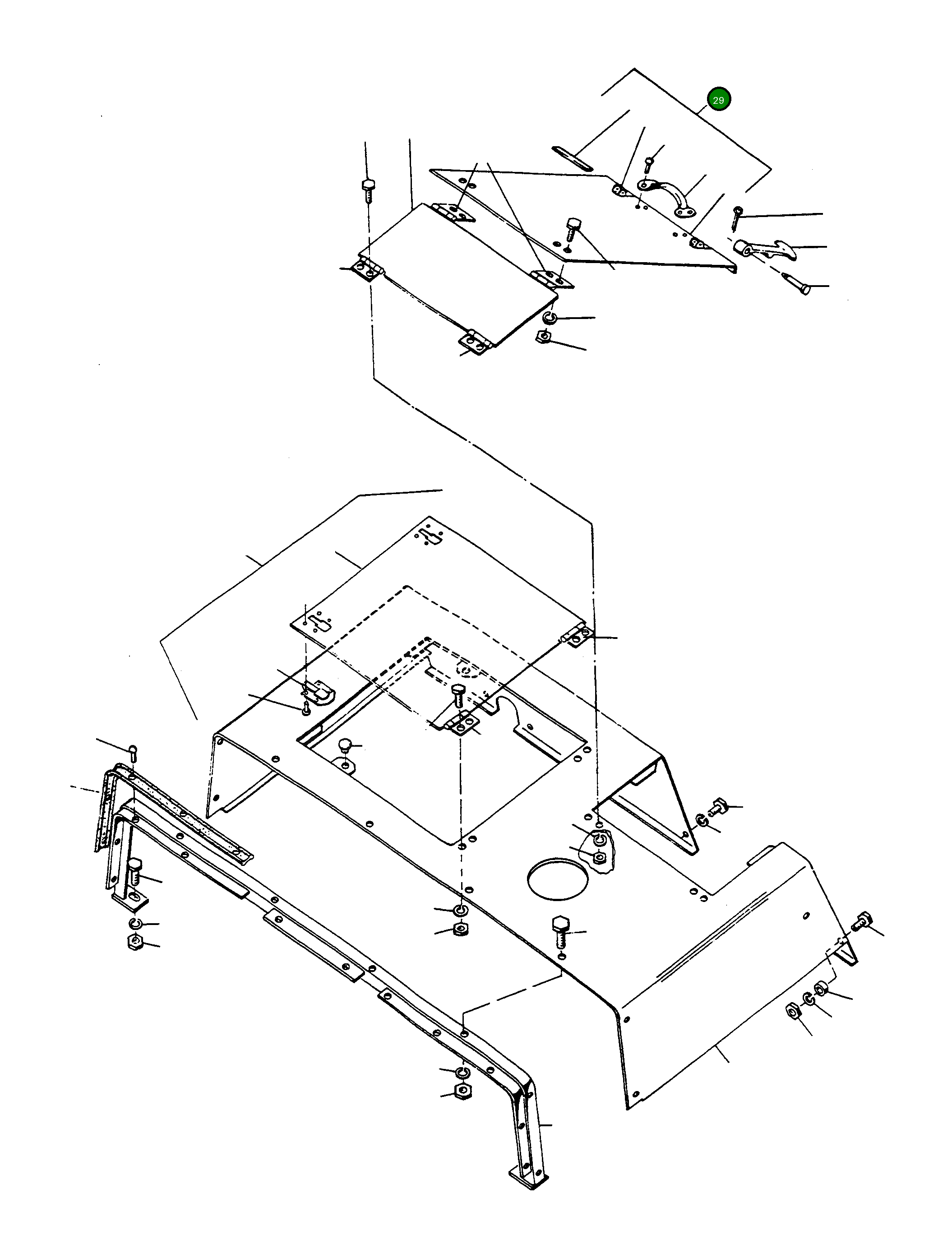 29