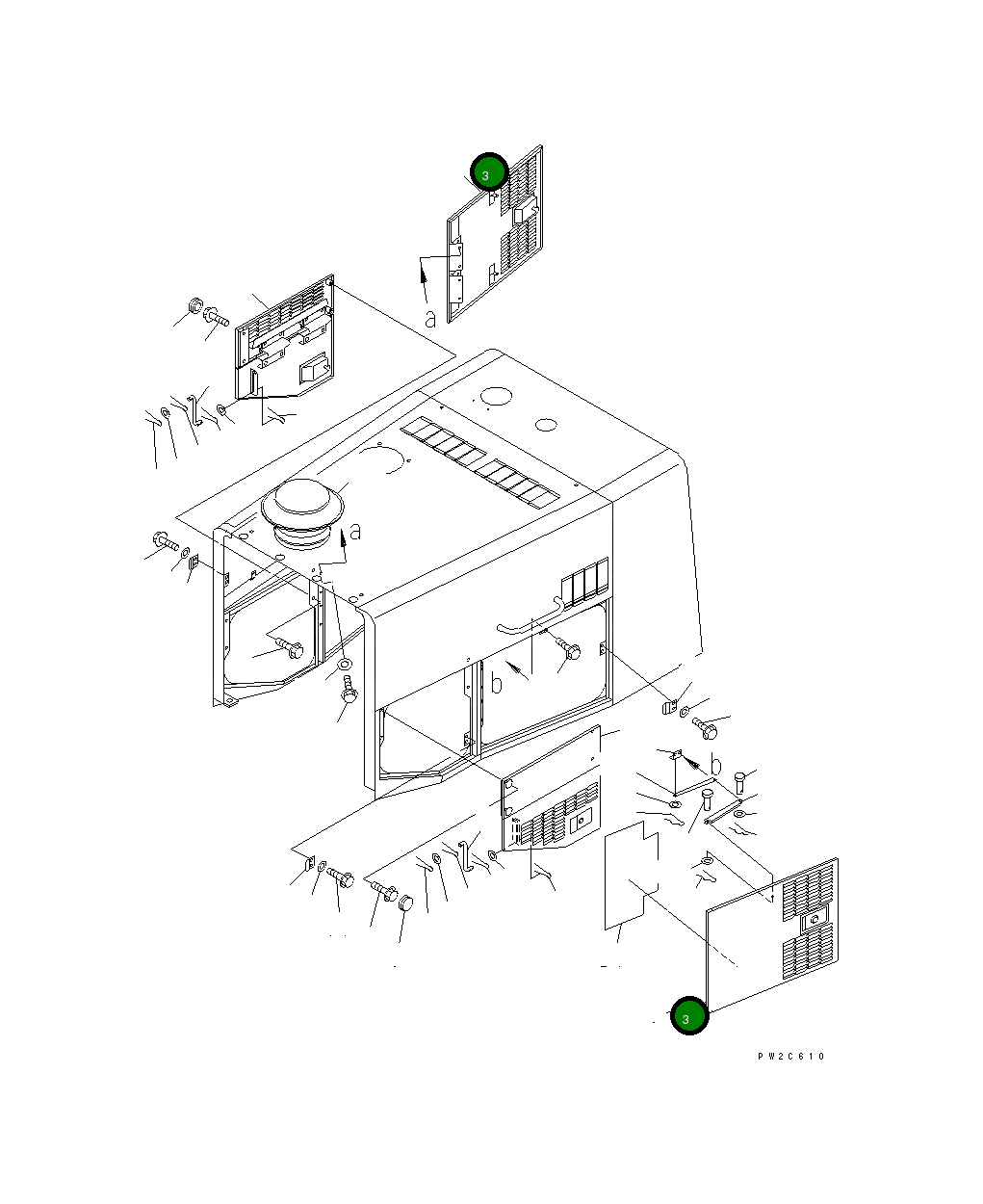 3

a

a

b

b

3

PW2C610