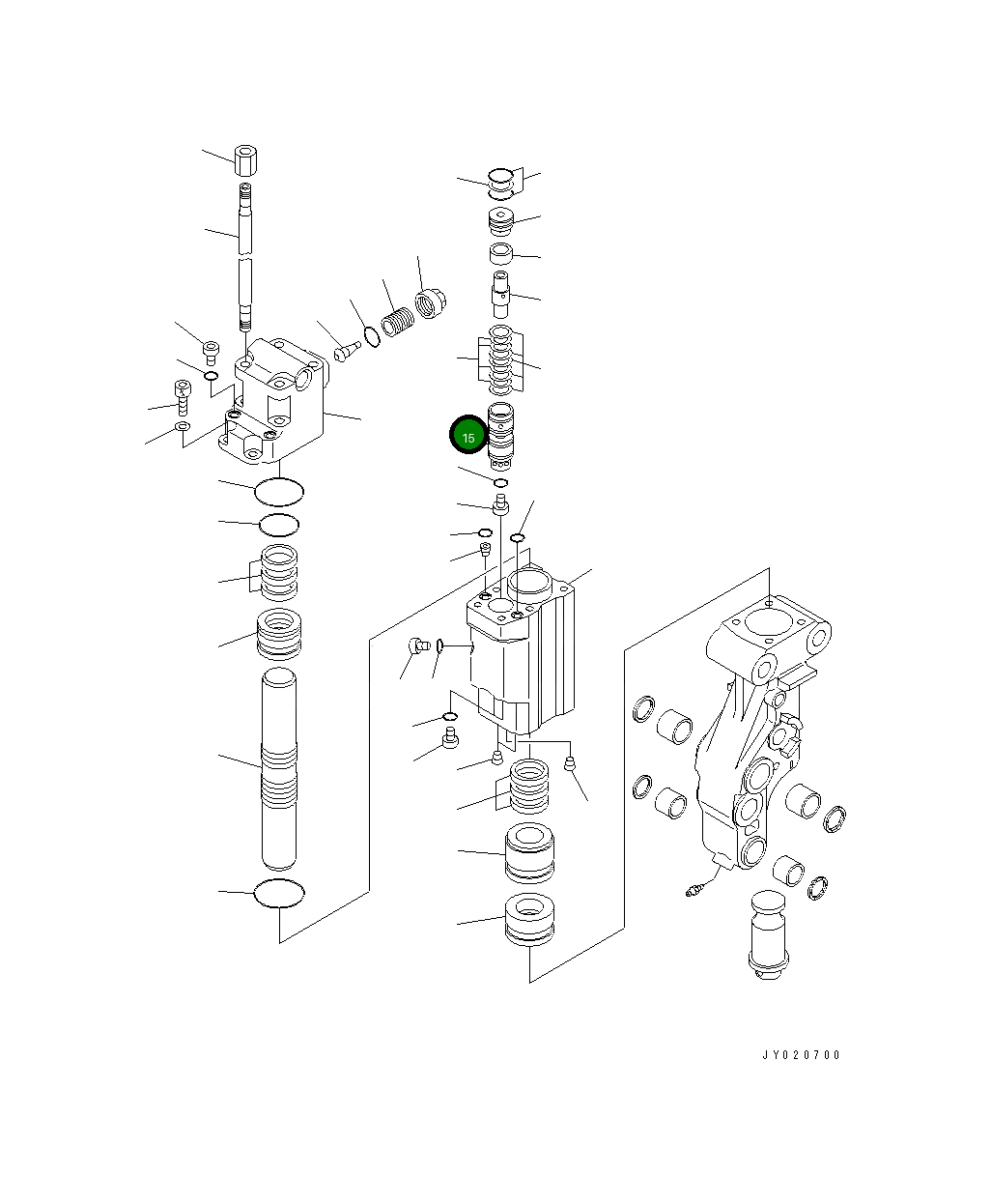 15

JY020700