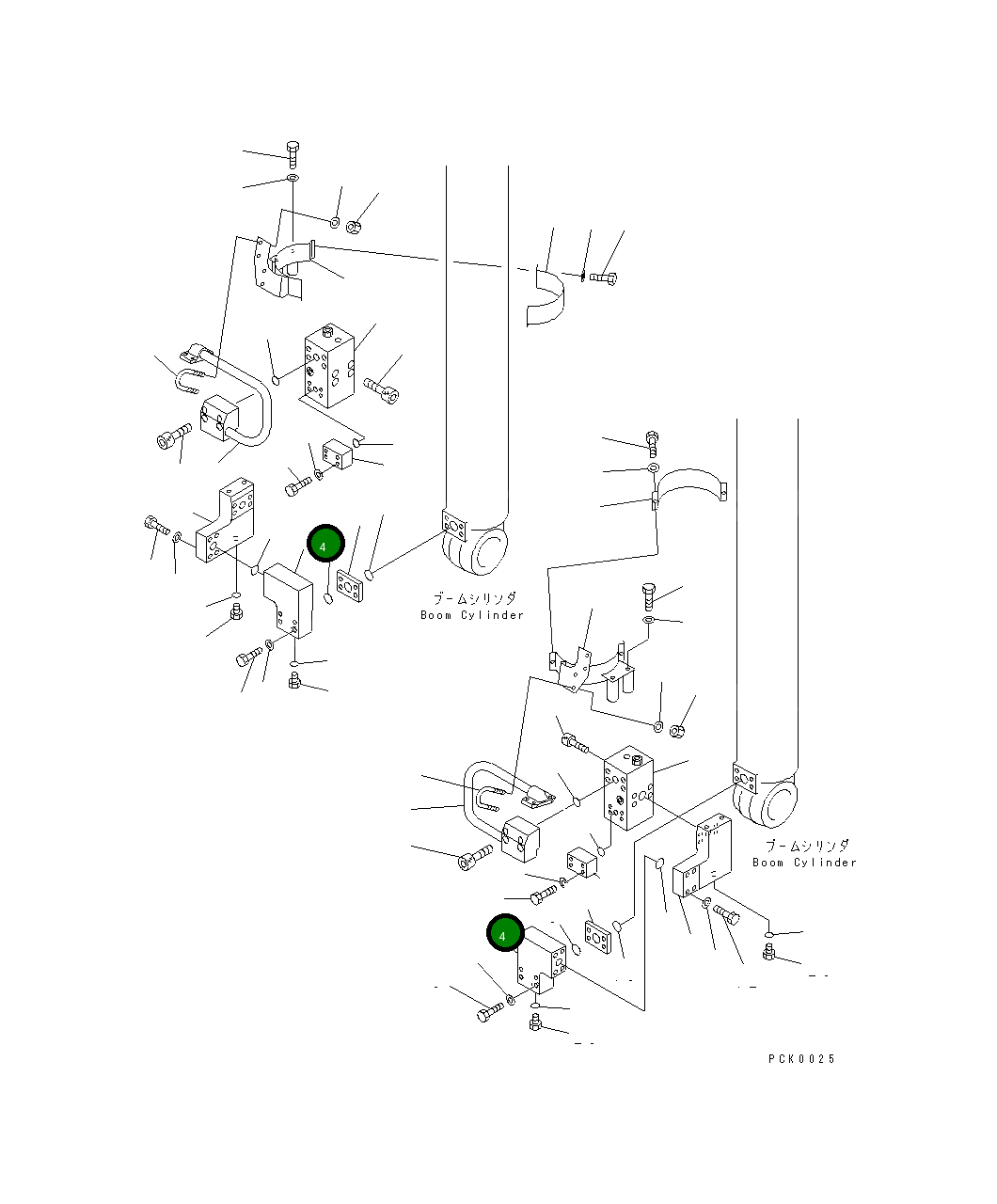 4

ブームシリンダ
Boom Cylinder

ブームシリンダ
Boom Cylinder

4

PCK0025