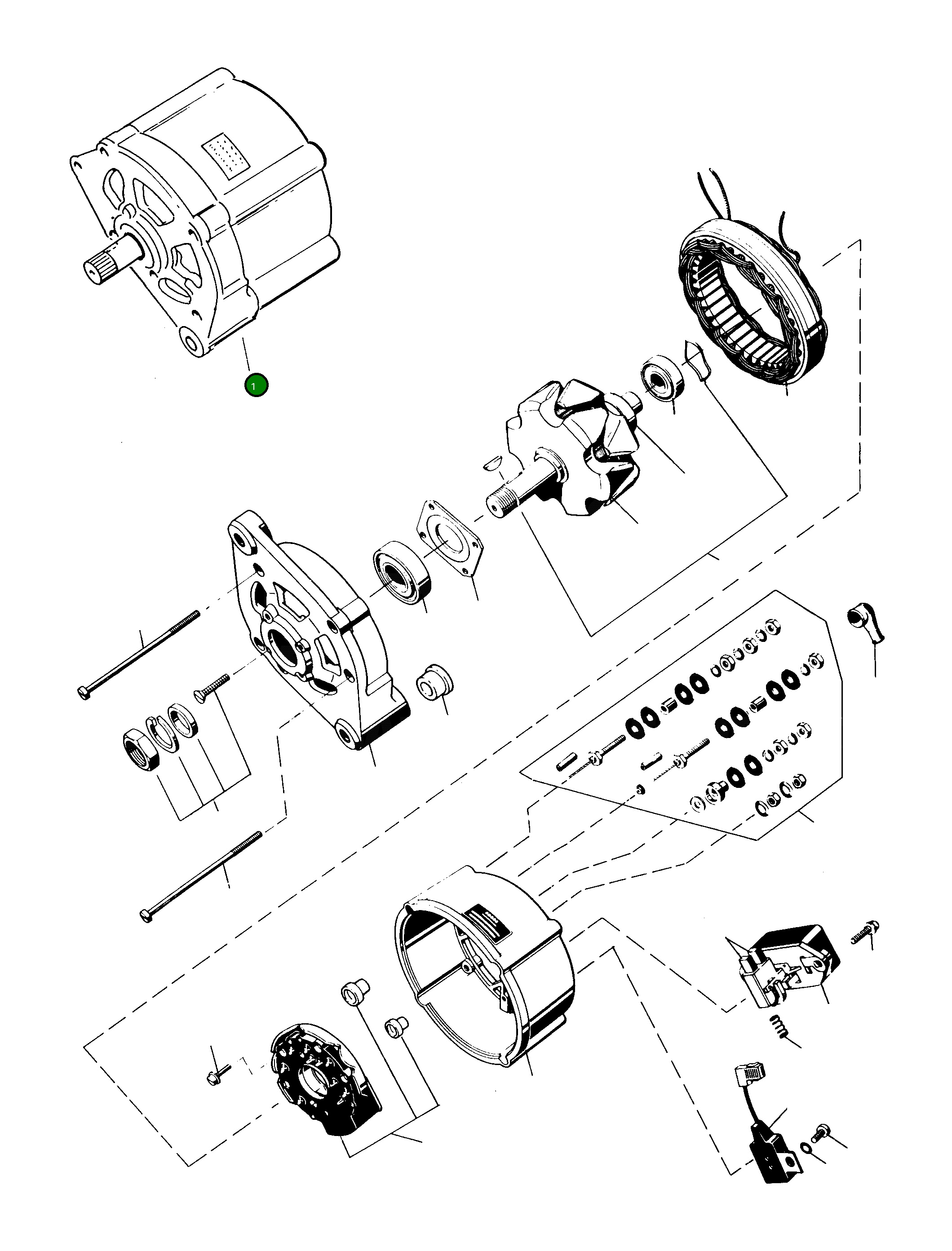 1