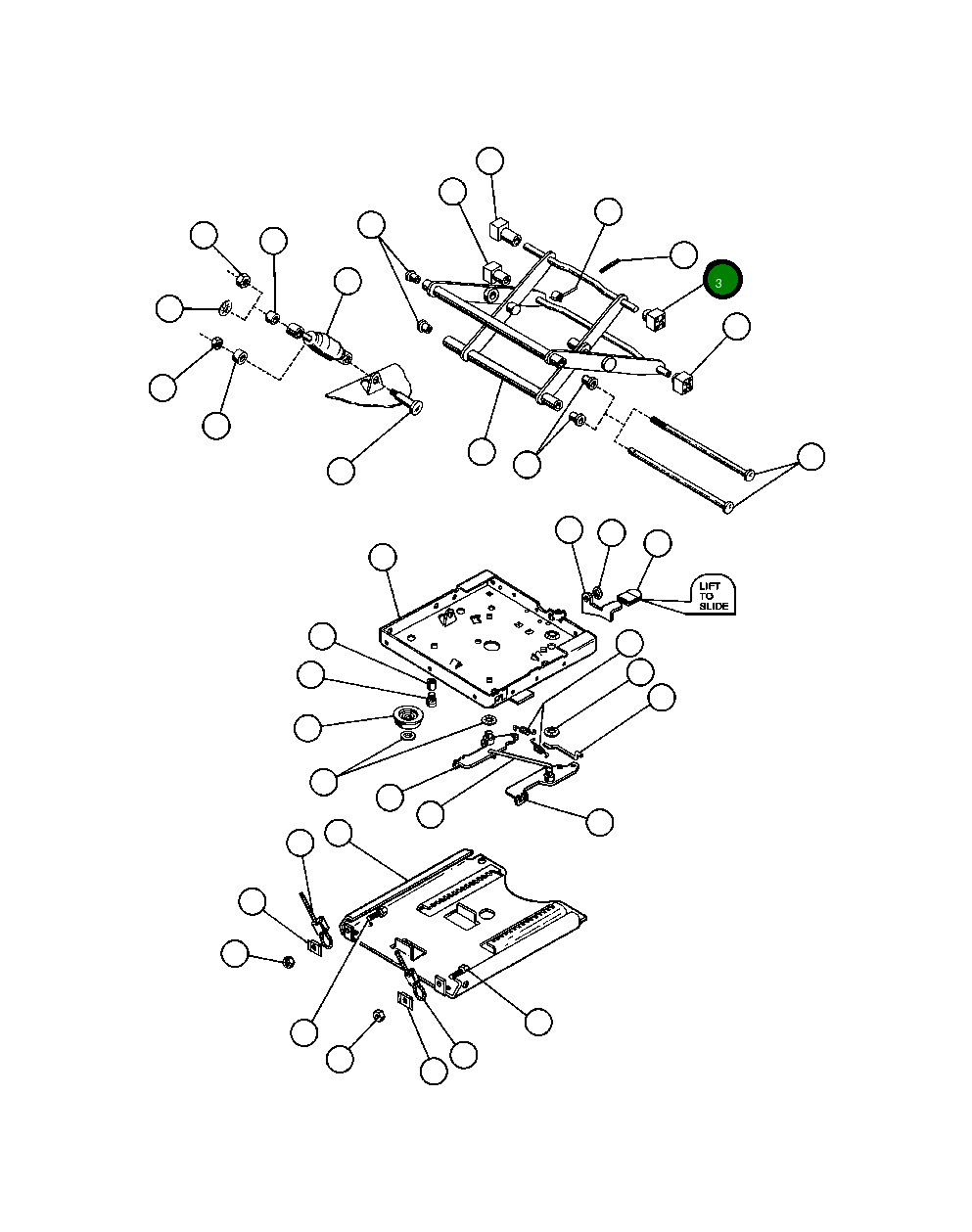 3

LIFT TO SLIDE