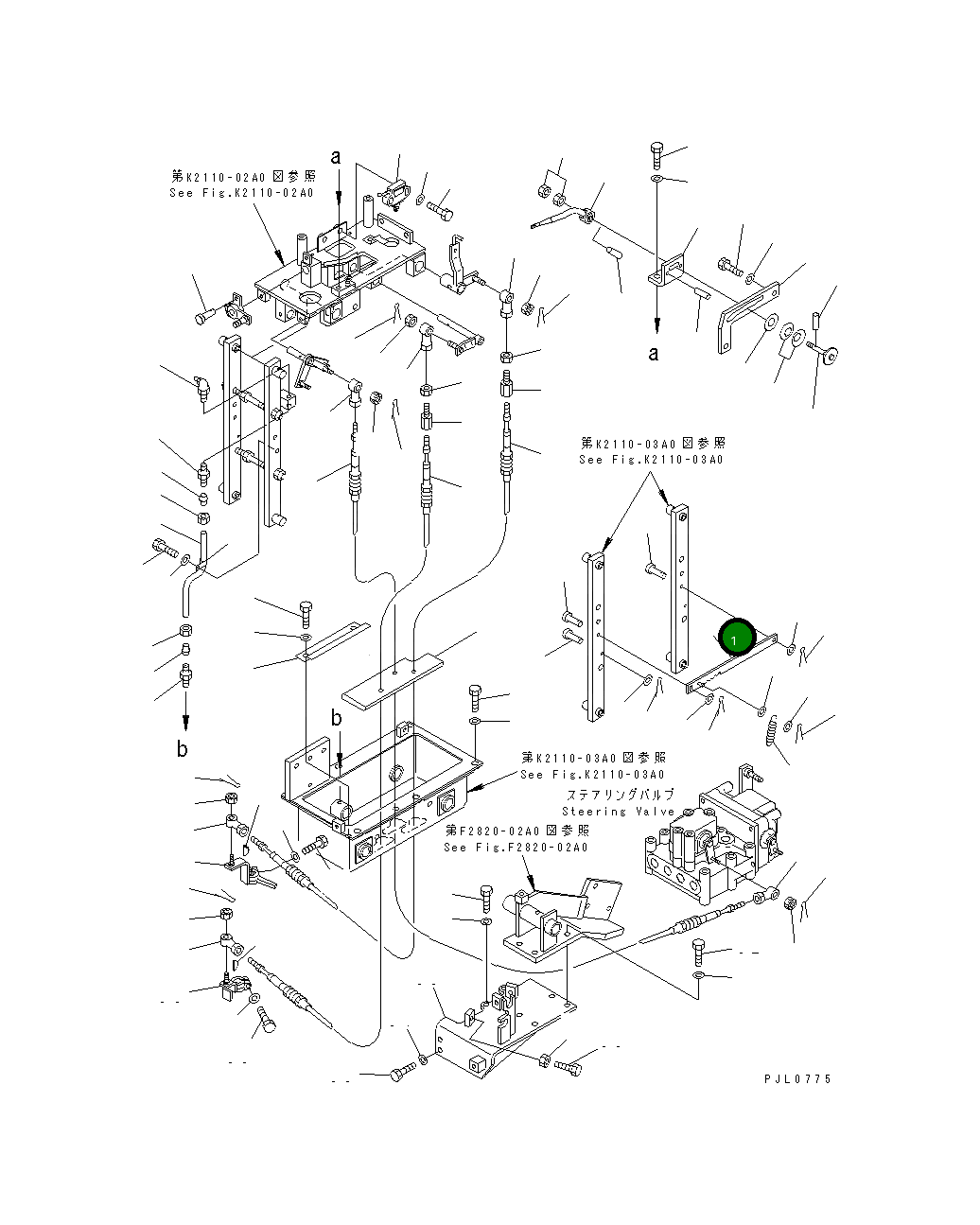 第K2110-02A0図参照
See Fig.K2110-02A0

a

a

第K2110-03A0図参照
See Fig.K2110-03A0

1

b

b

第K2110-03A0図参照
See Fig.K2110-03A0

ステアリングバルブ
Steering Valve

第F2820-02A0図参照
See Fig.F2820-02A0

PJL0775