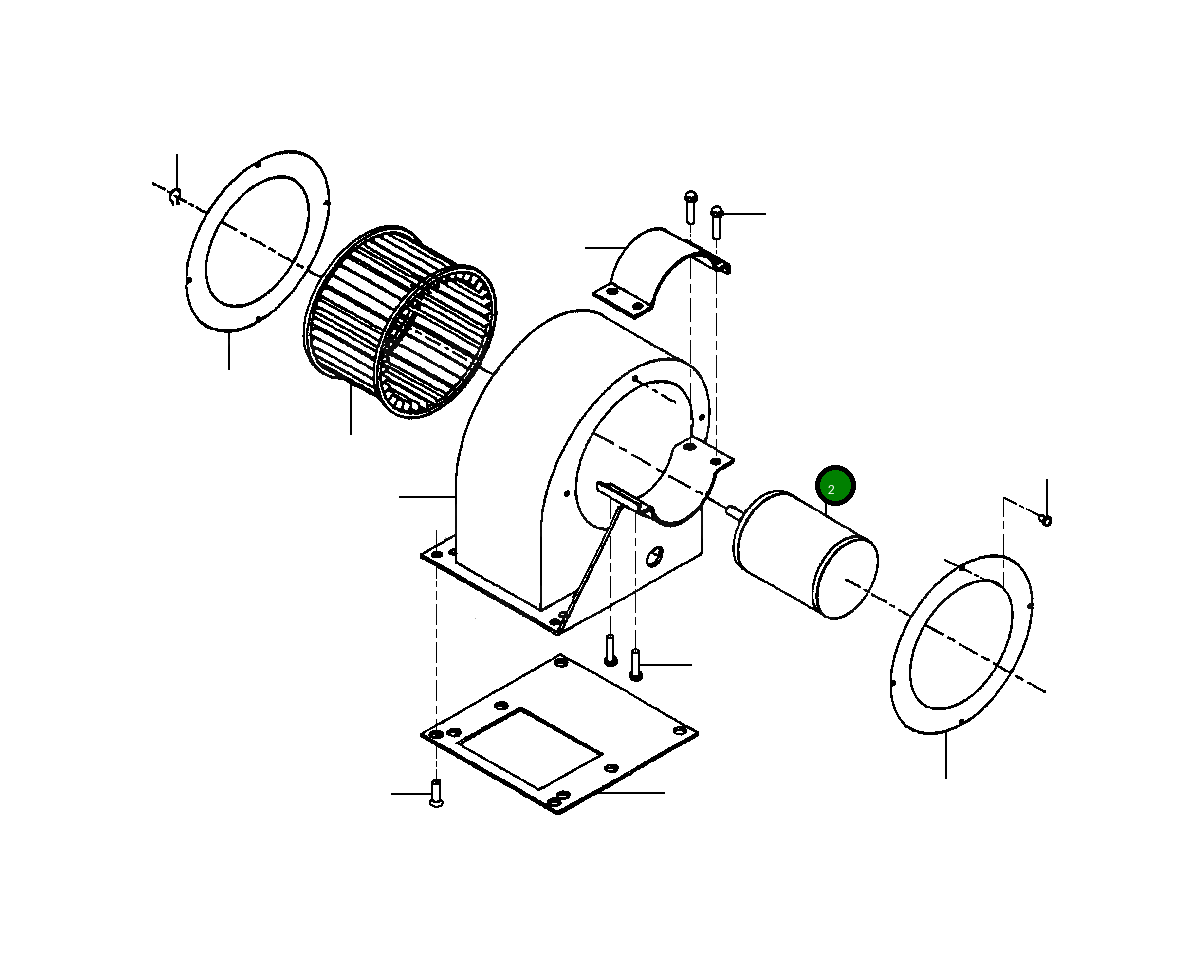 2