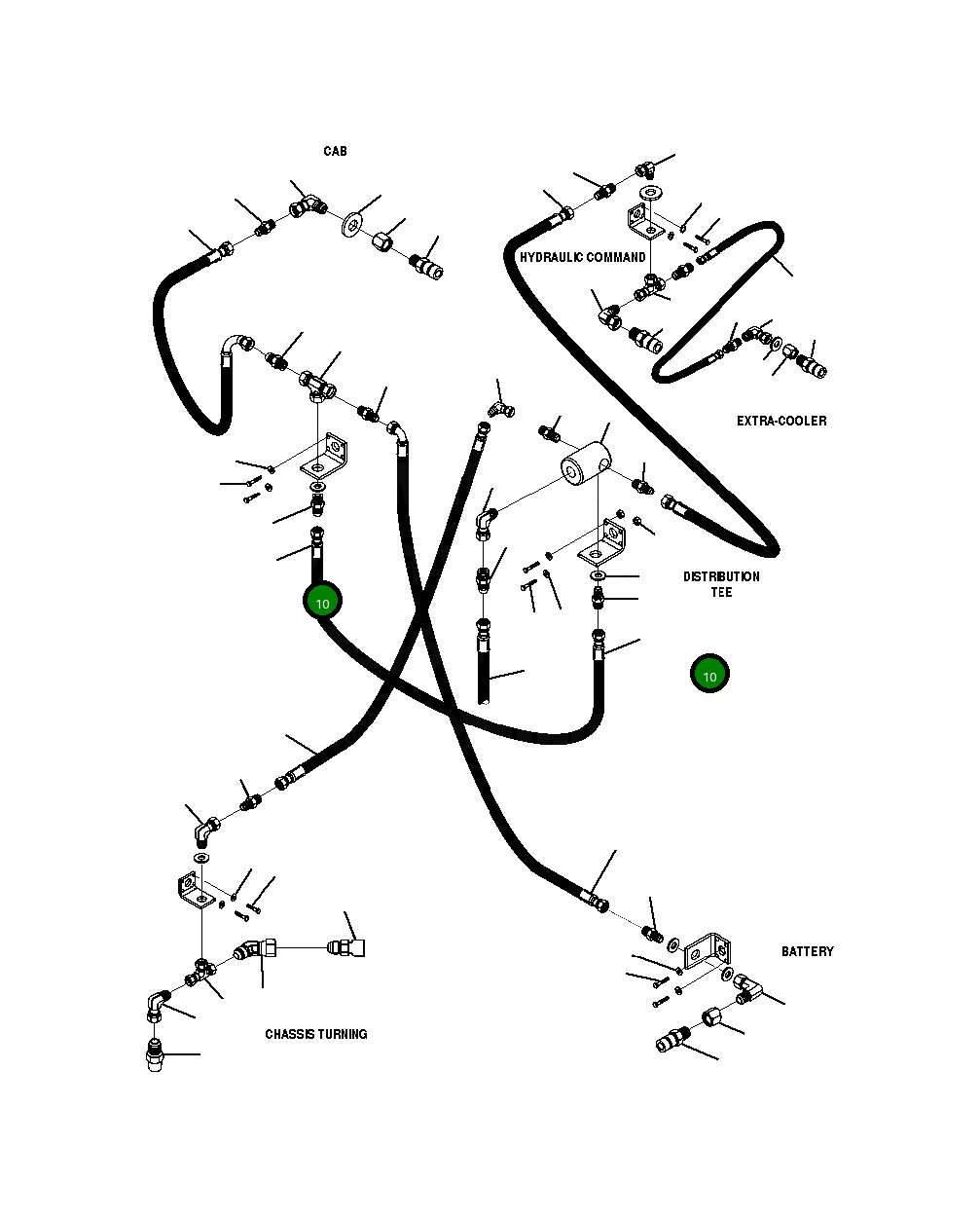 CAB

HYDRAULIC COMMAND

EXTRA-COOLER

DISTRIBUTION TEE

10

10

BATTERY

CHASSIS TURNING