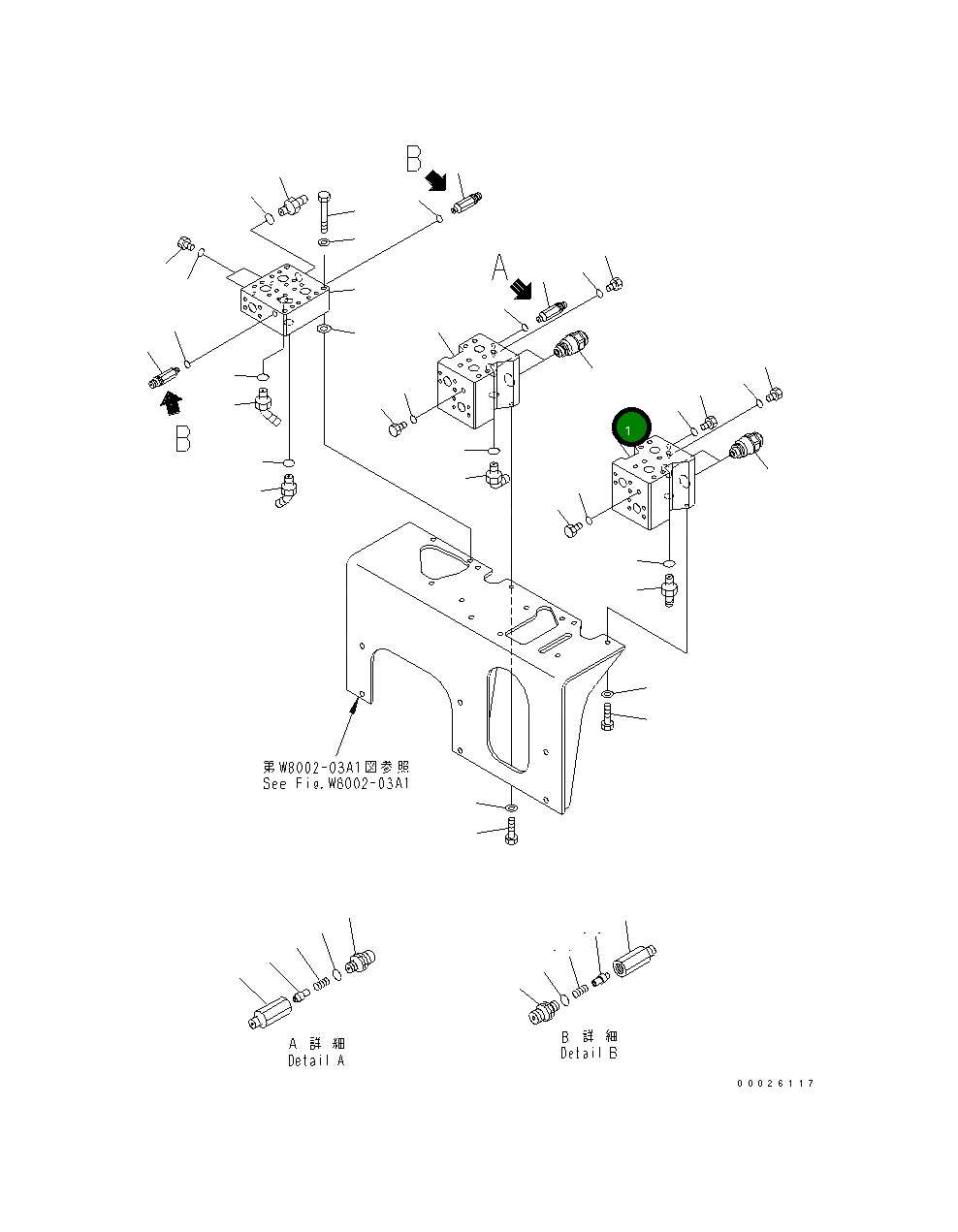 B

A

B

1

第W8002-03A1図参照
See Fig.W8002-03A1

A 詳 細
Detail A

B 詳 細
Detail B

00026117