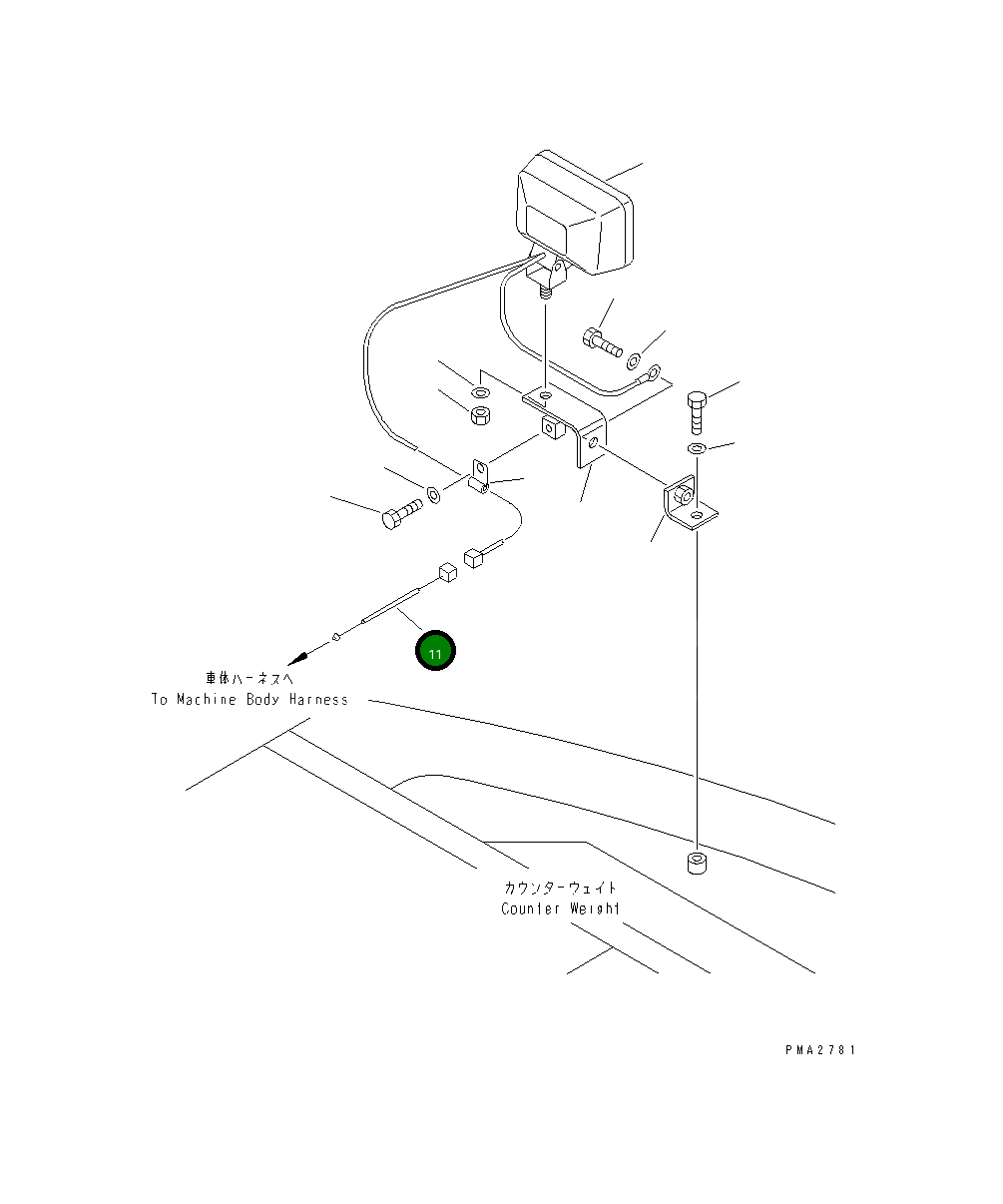 11

車体ハーネスへ
To Machine Body Harness

カウンターウェイト
Counter Weight

PMA2781