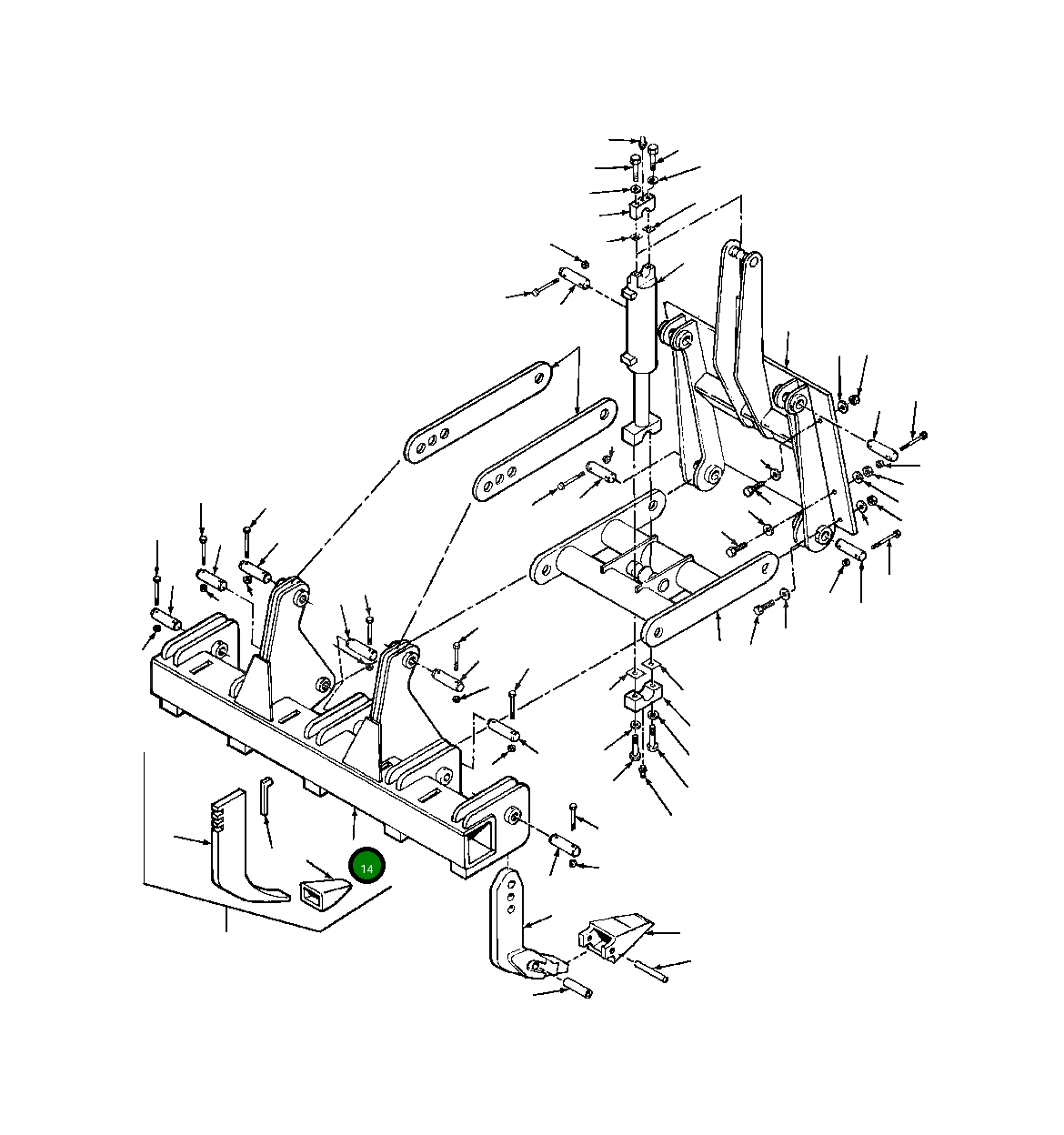 14