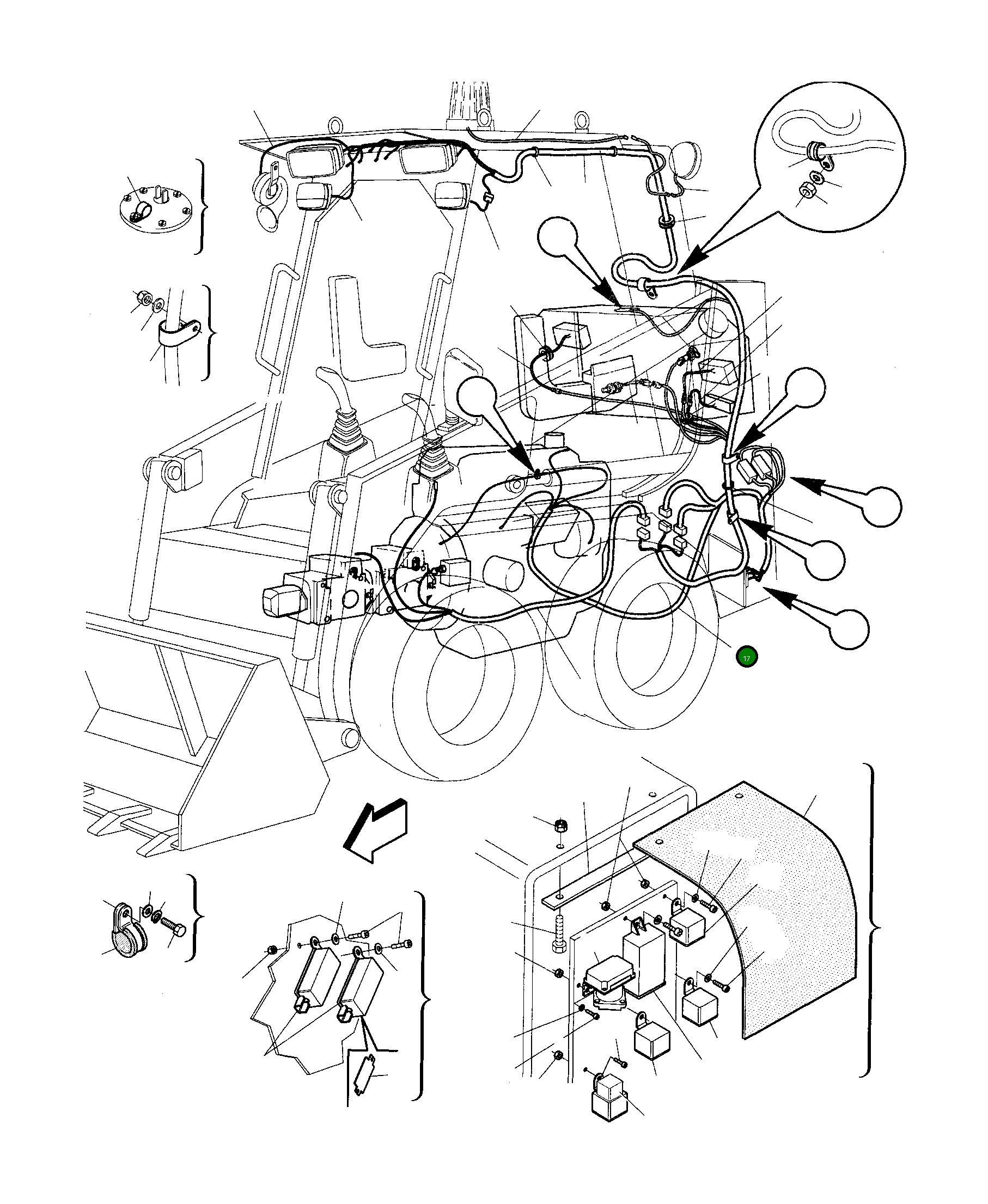 17