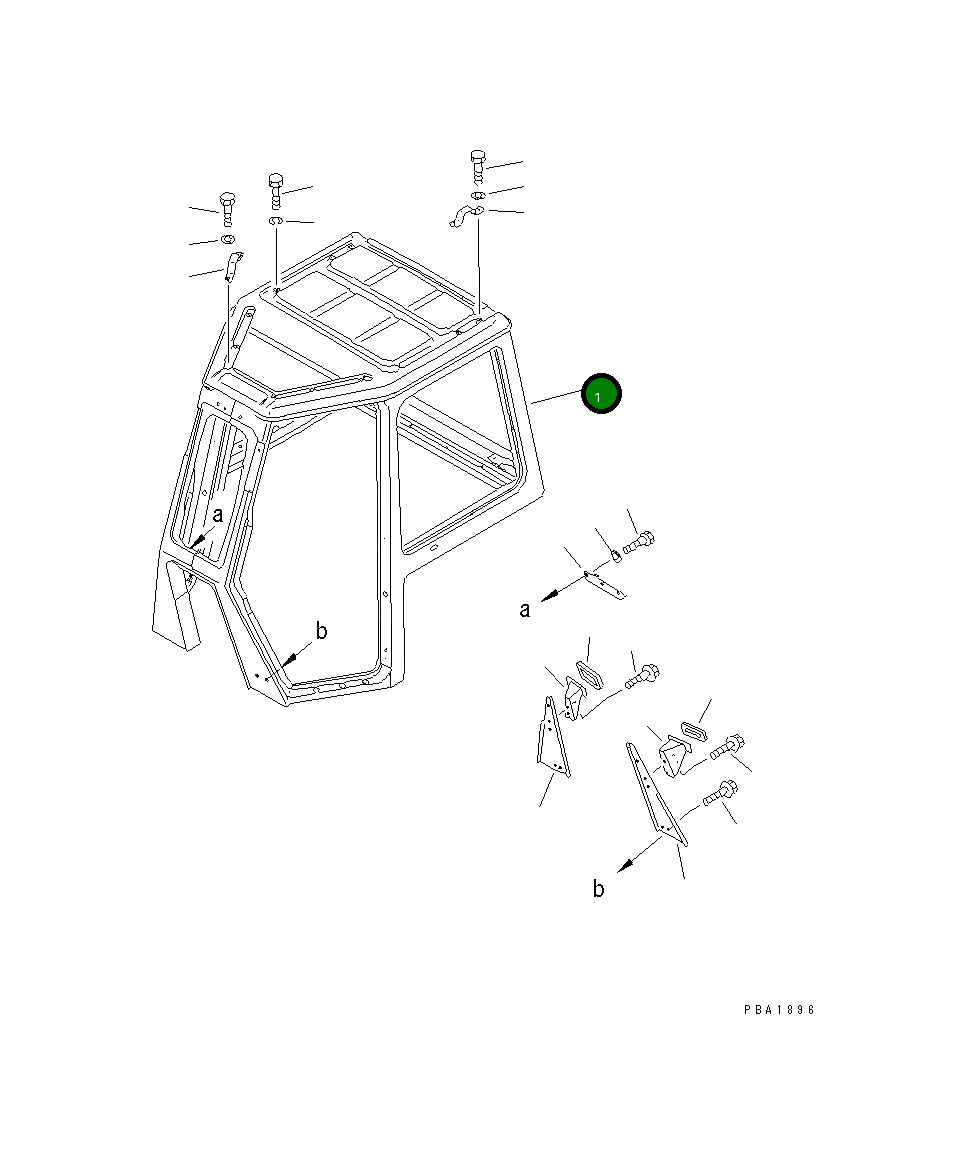 1
a
b
a
b
PBA1896