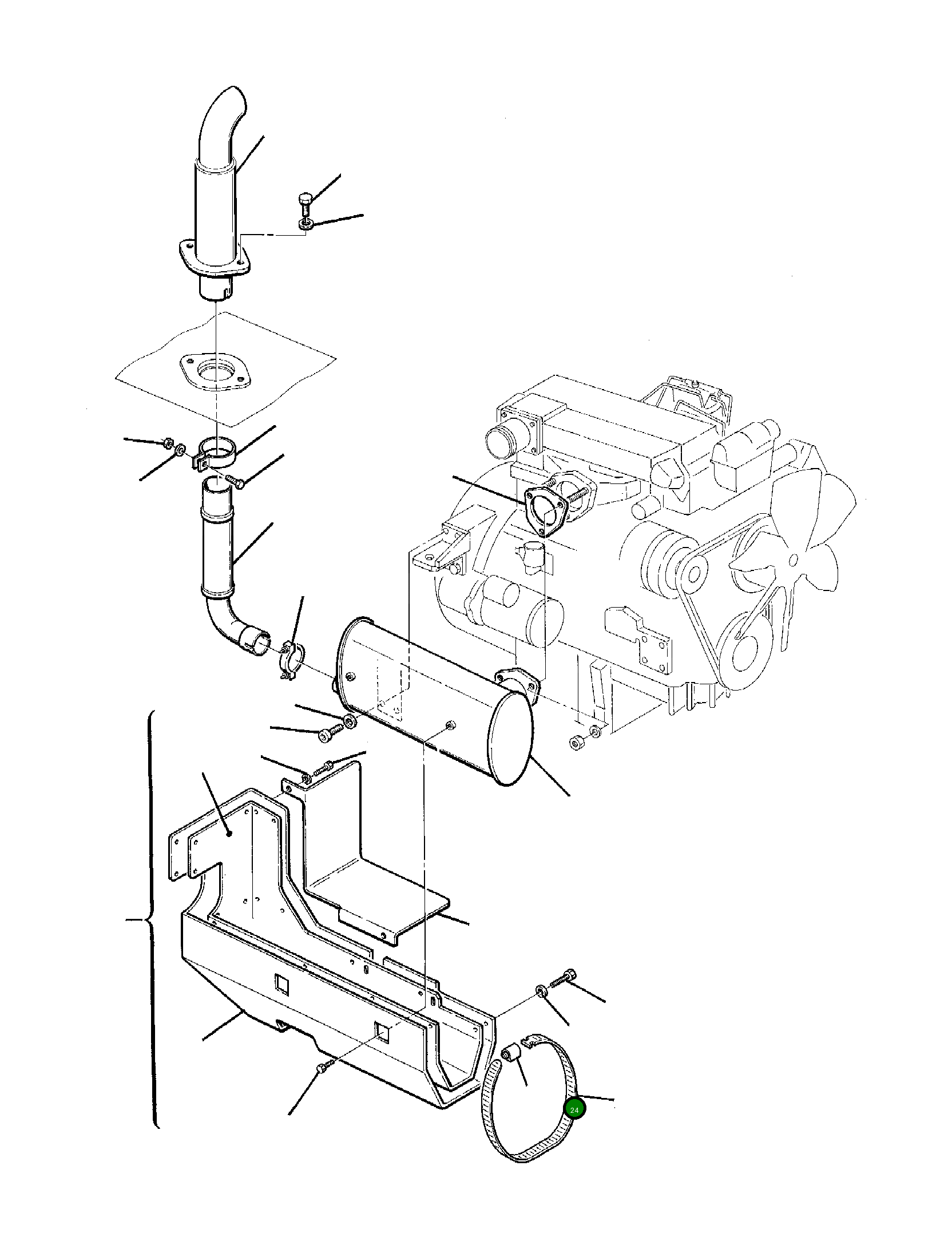 24