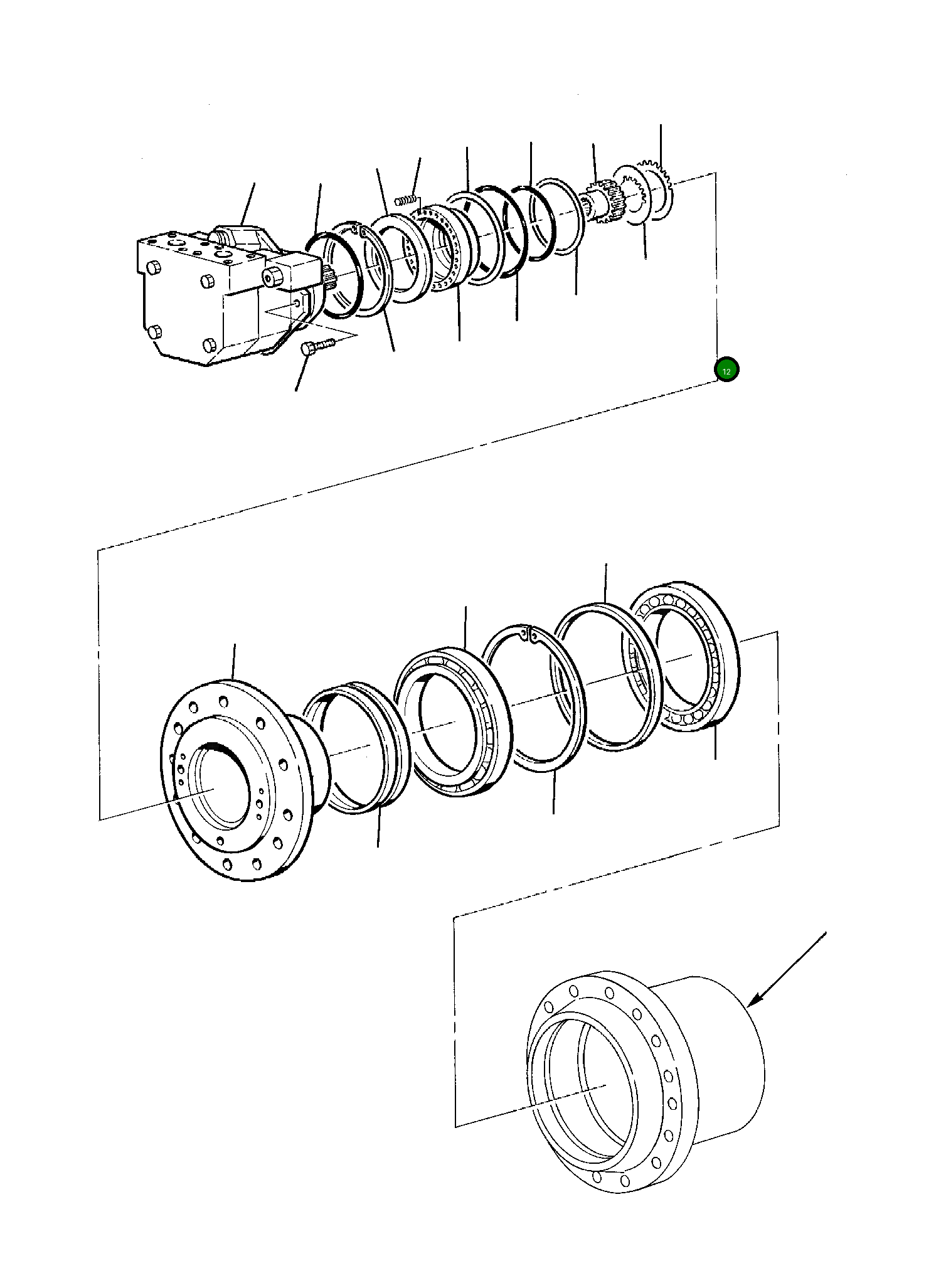 12