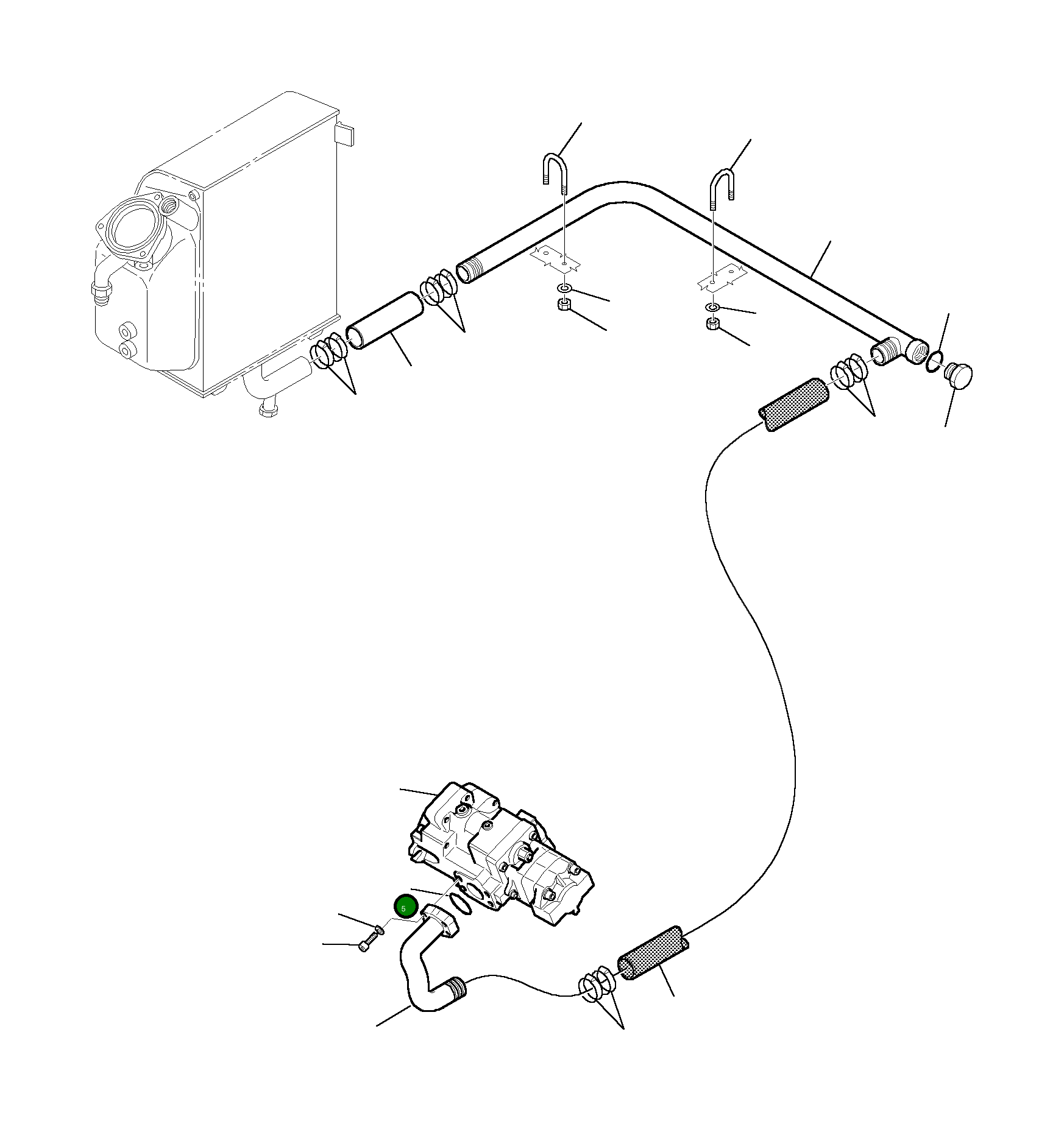 5