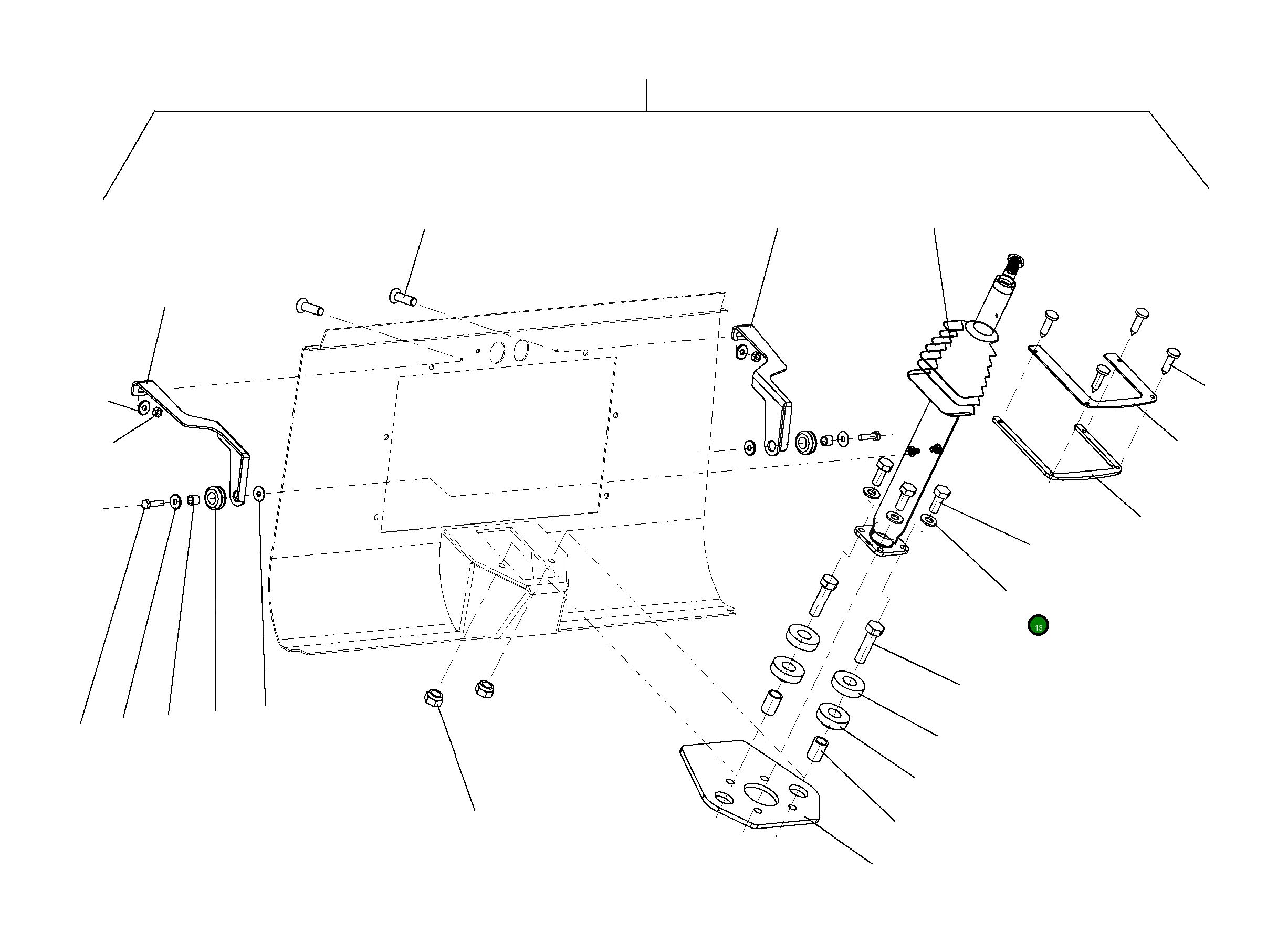 13