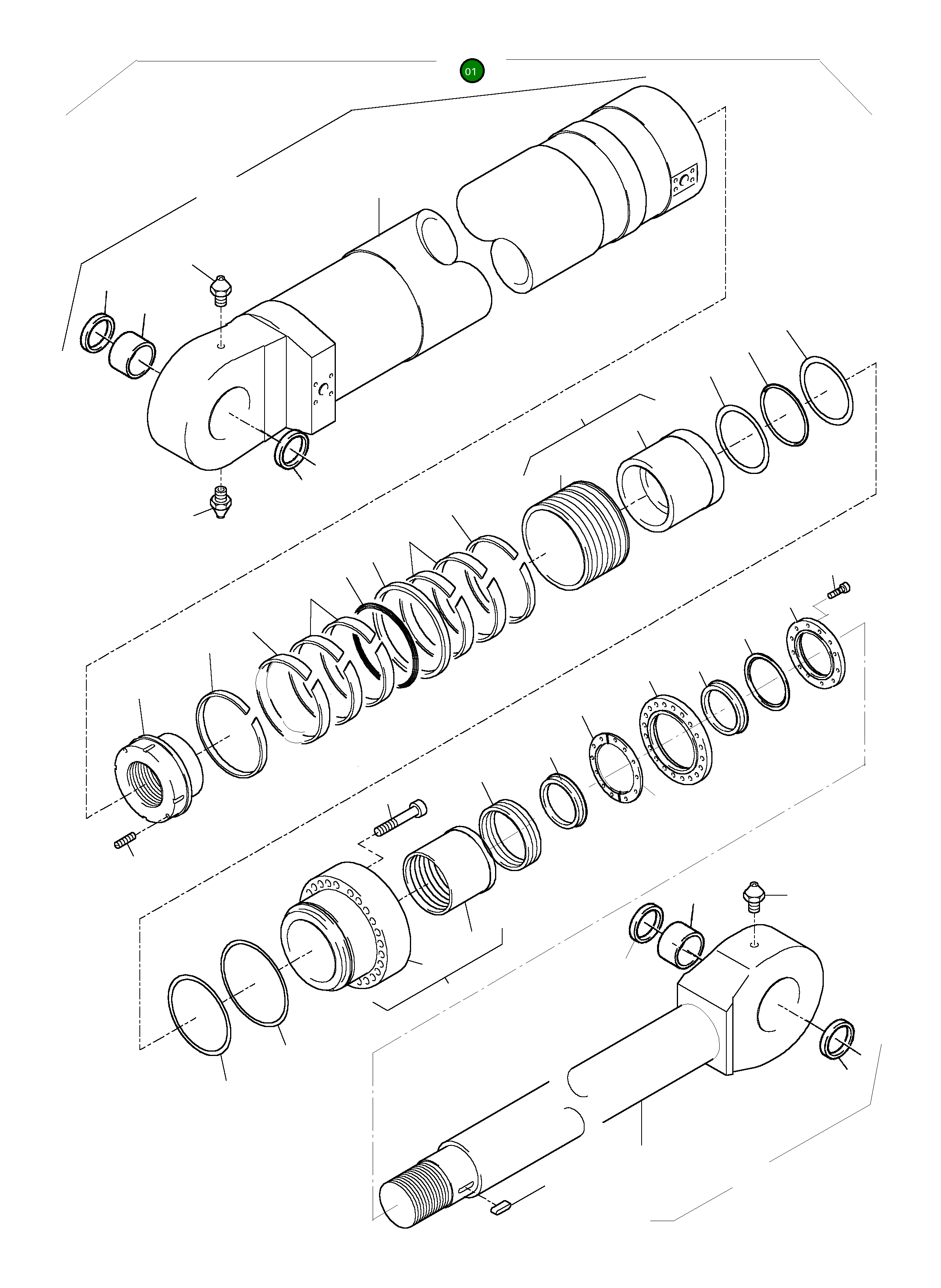 01