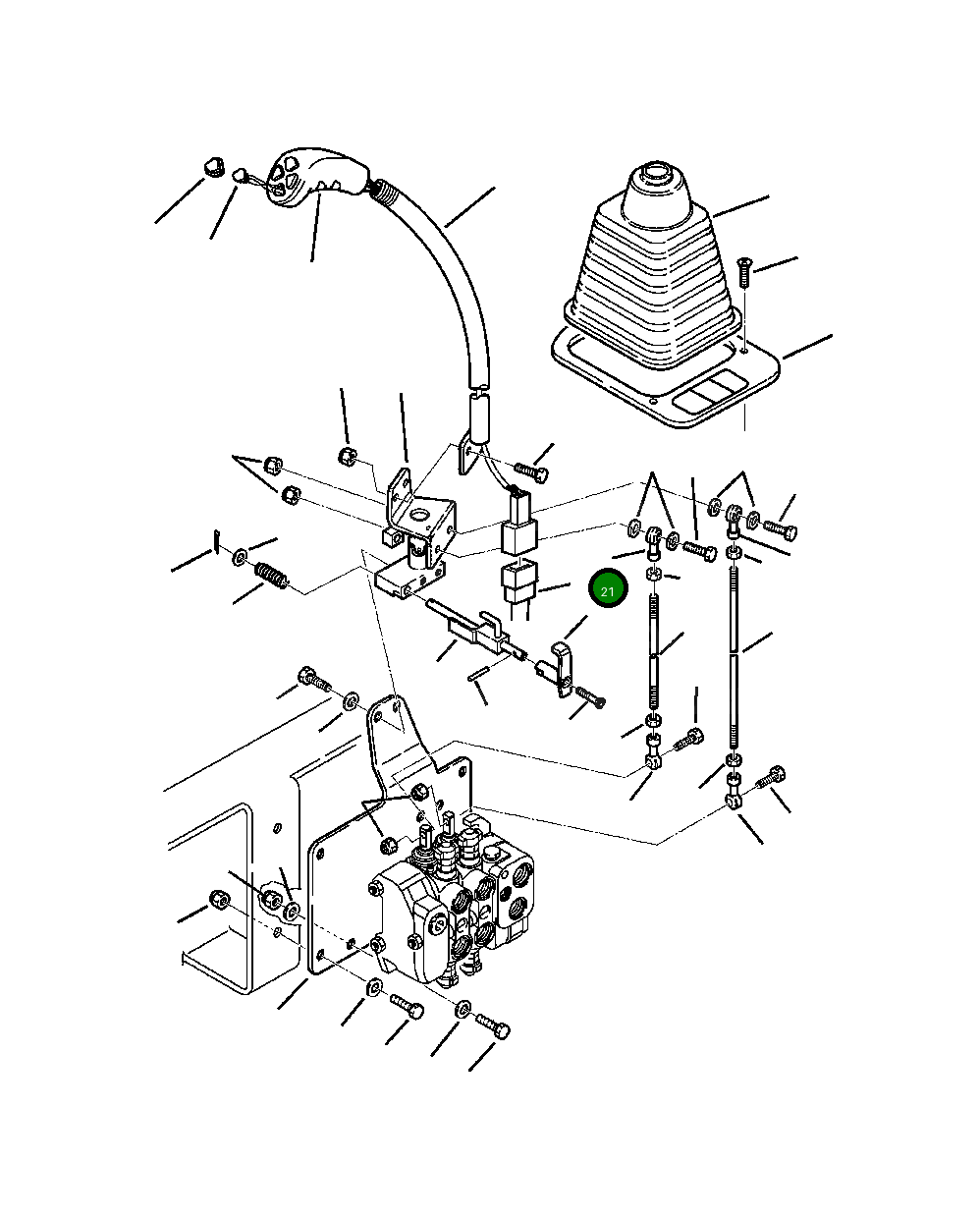 21