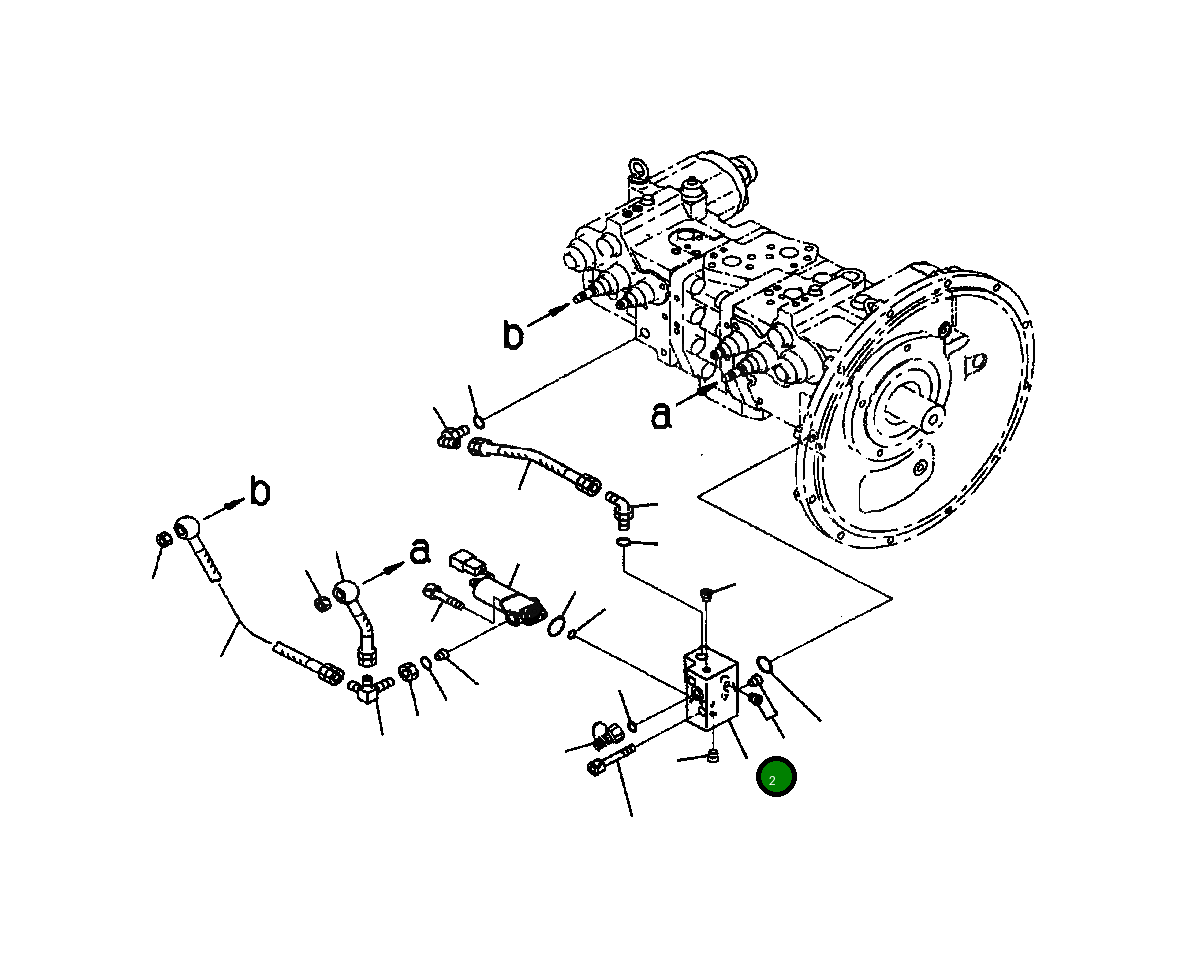 b
a
b
a
2