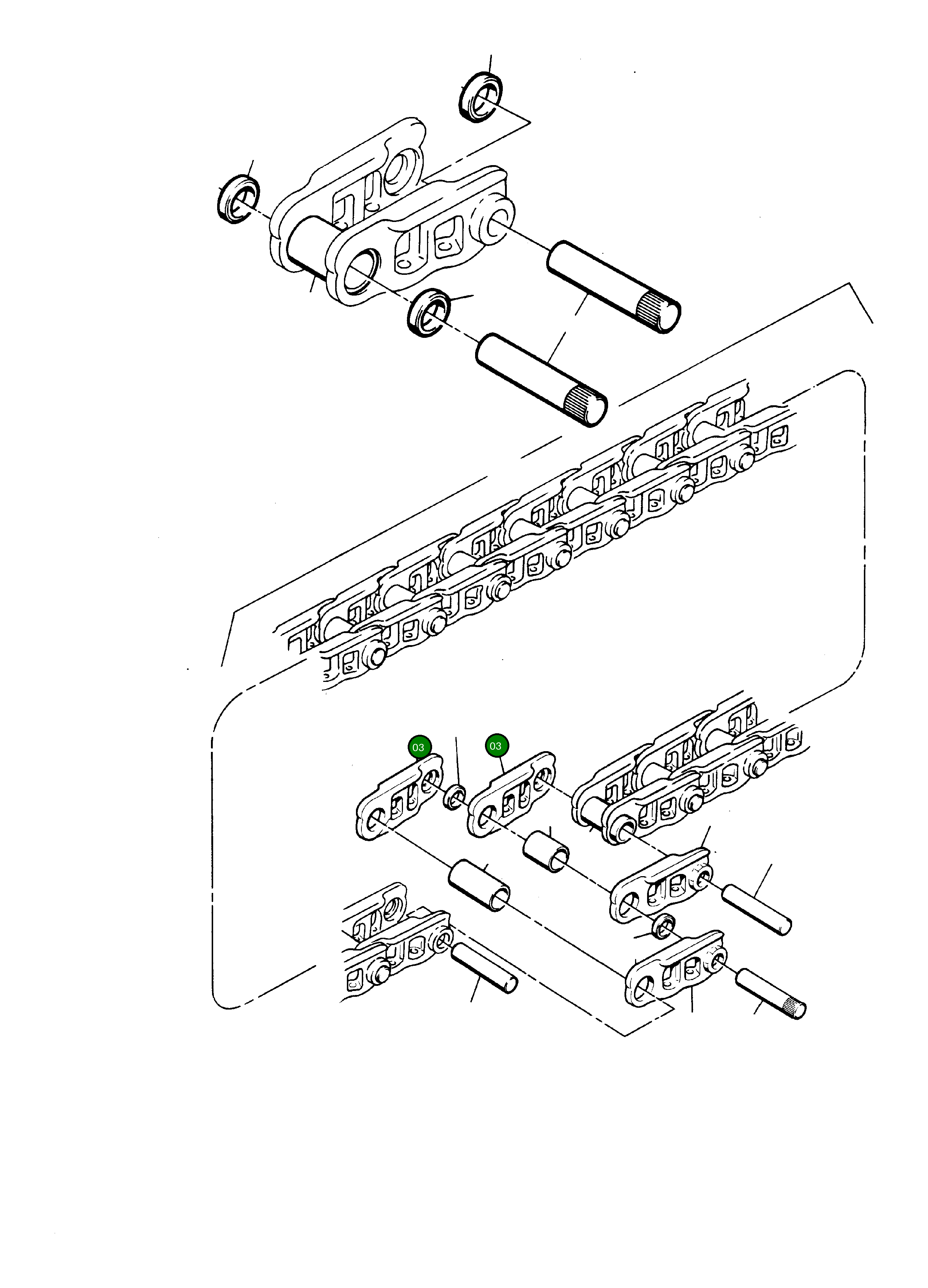 03
03