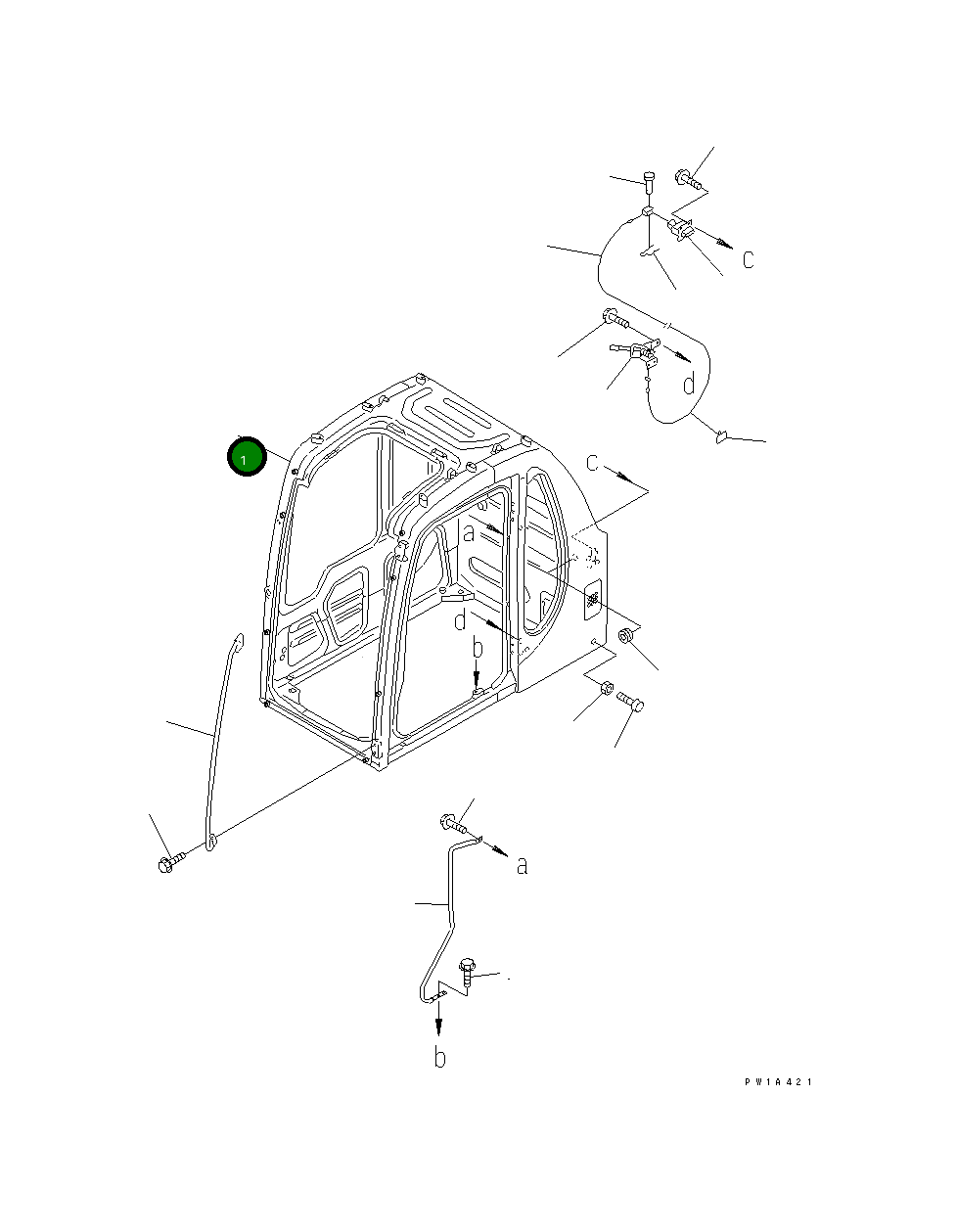 c
d
1
c
a
d
b
a
b
PW1A421