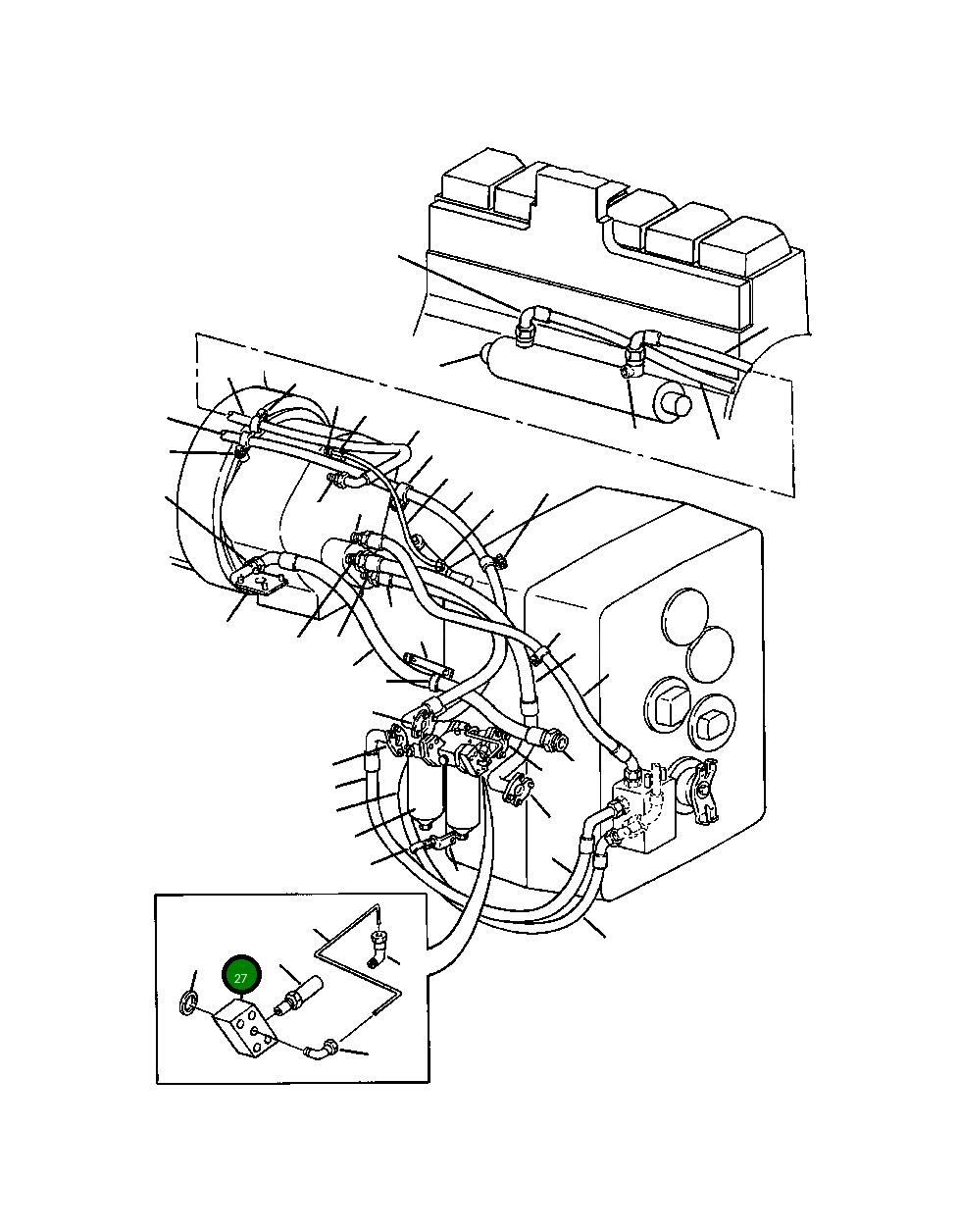 27