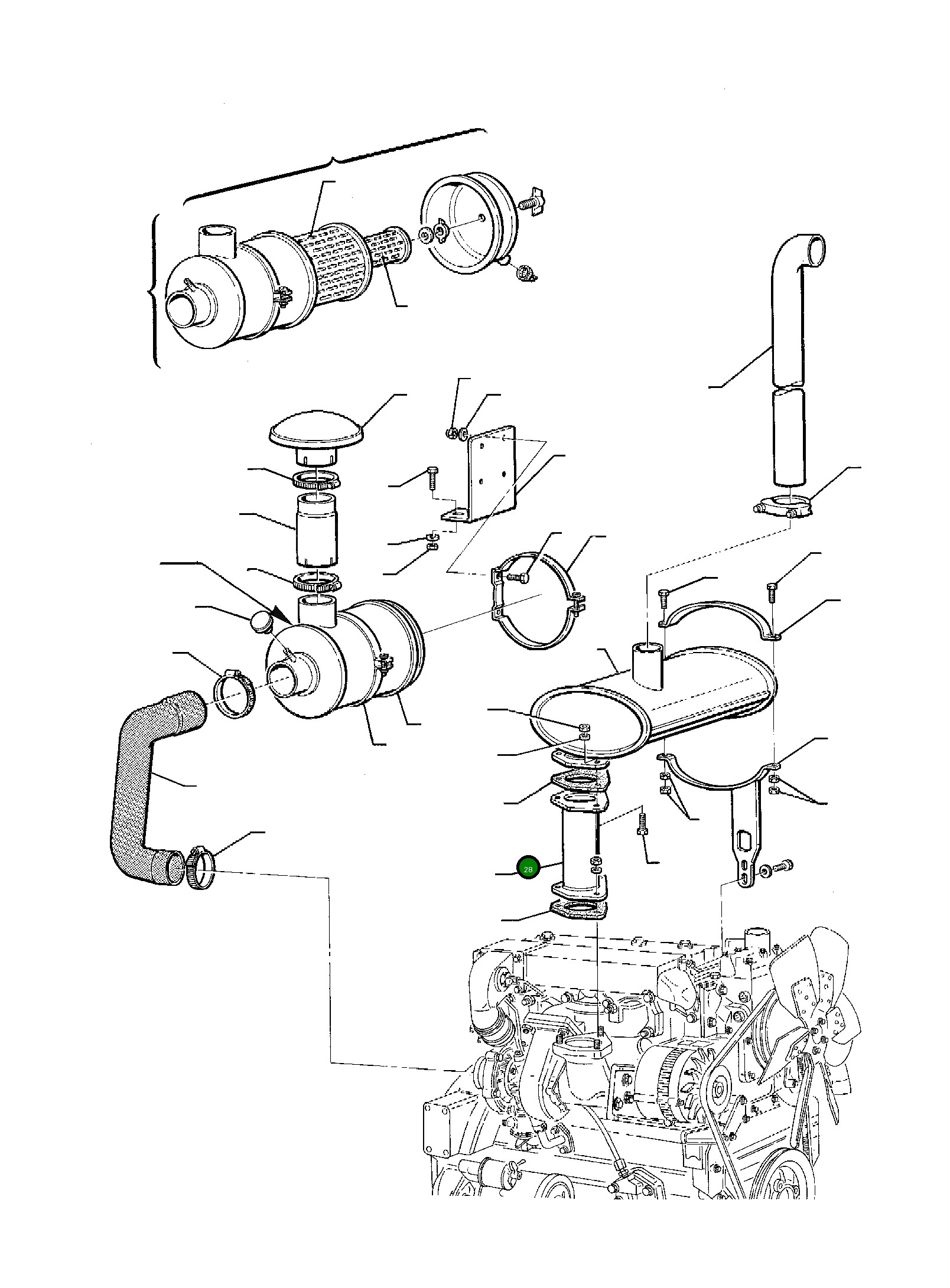 28