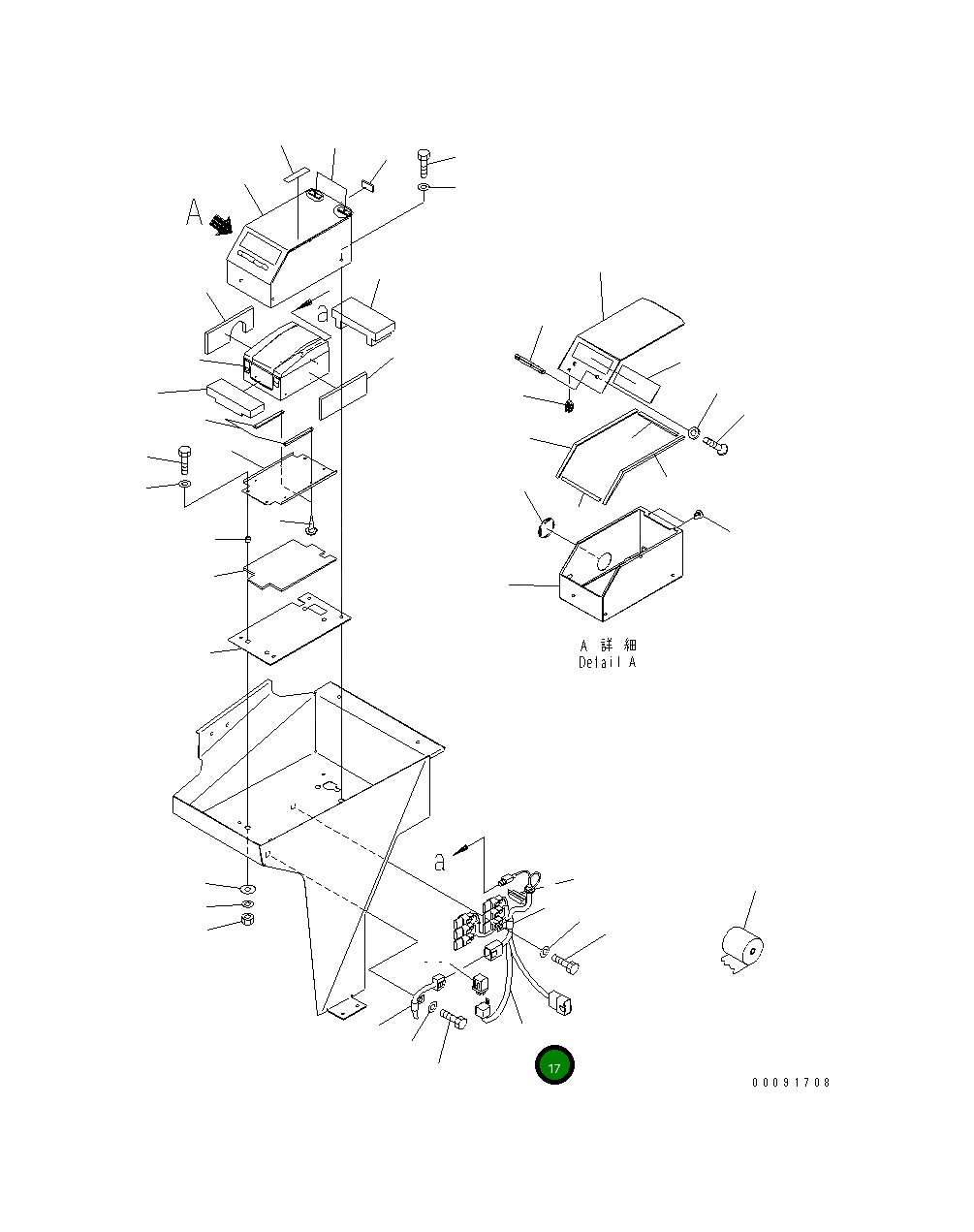 A

a

A 詳 細
Detail A

a

17

00091708