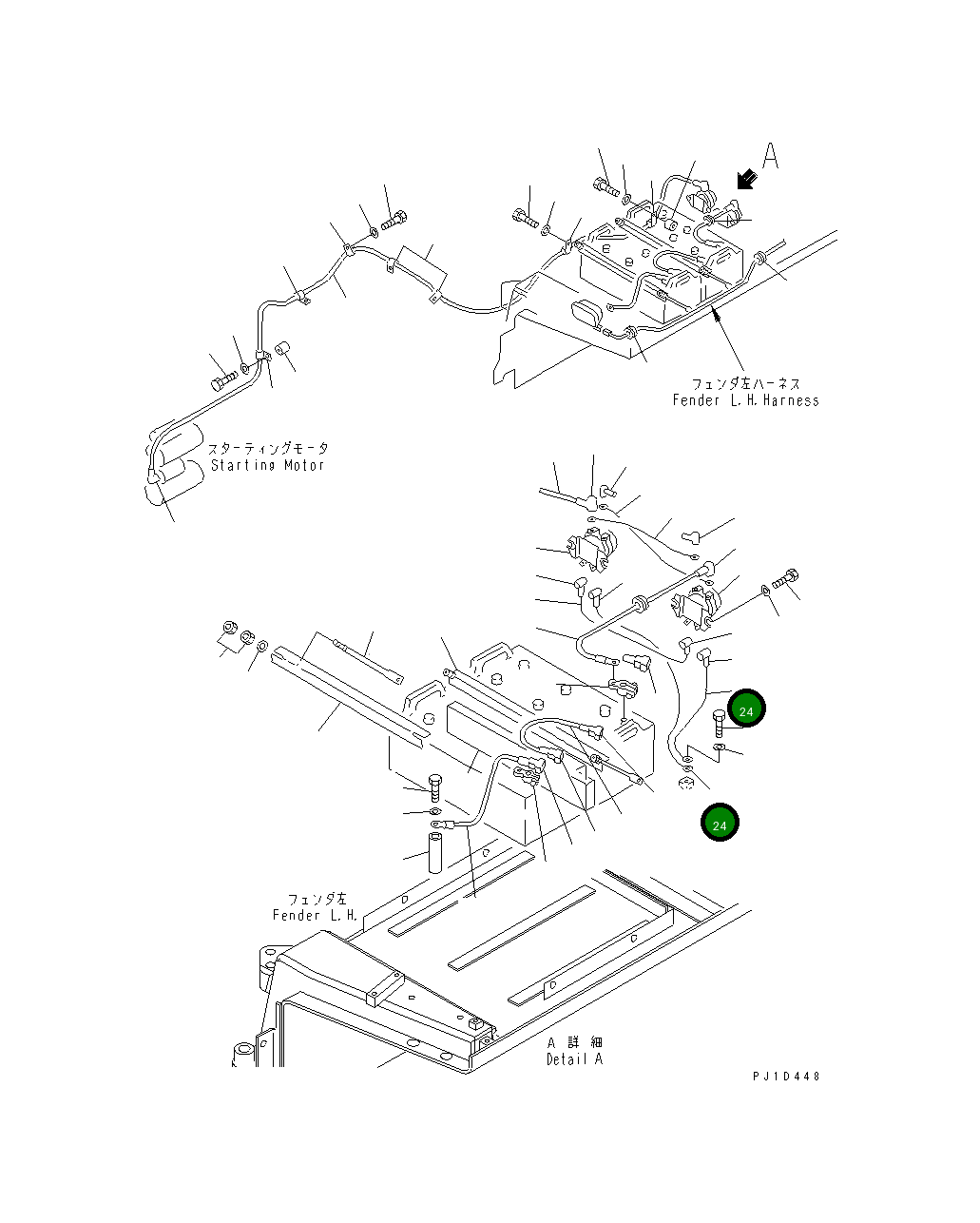 A

フェンダ左ハーネス
Fender L.H.Harness

スターティングモータ
Starting Motor

24

24

フェンダ左
Fender L.H.

A 詳細
Detail A

PJ1D448