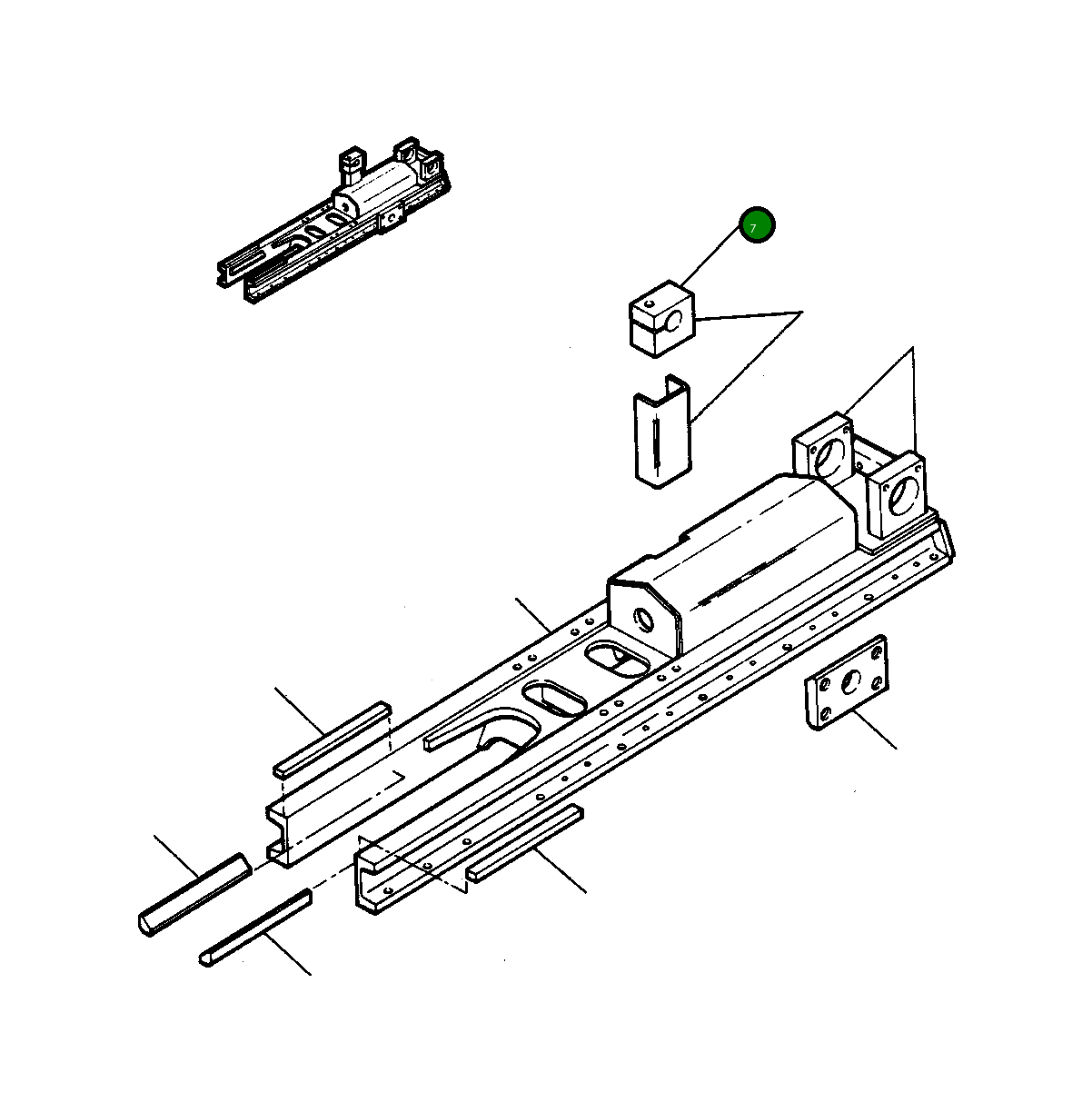 7