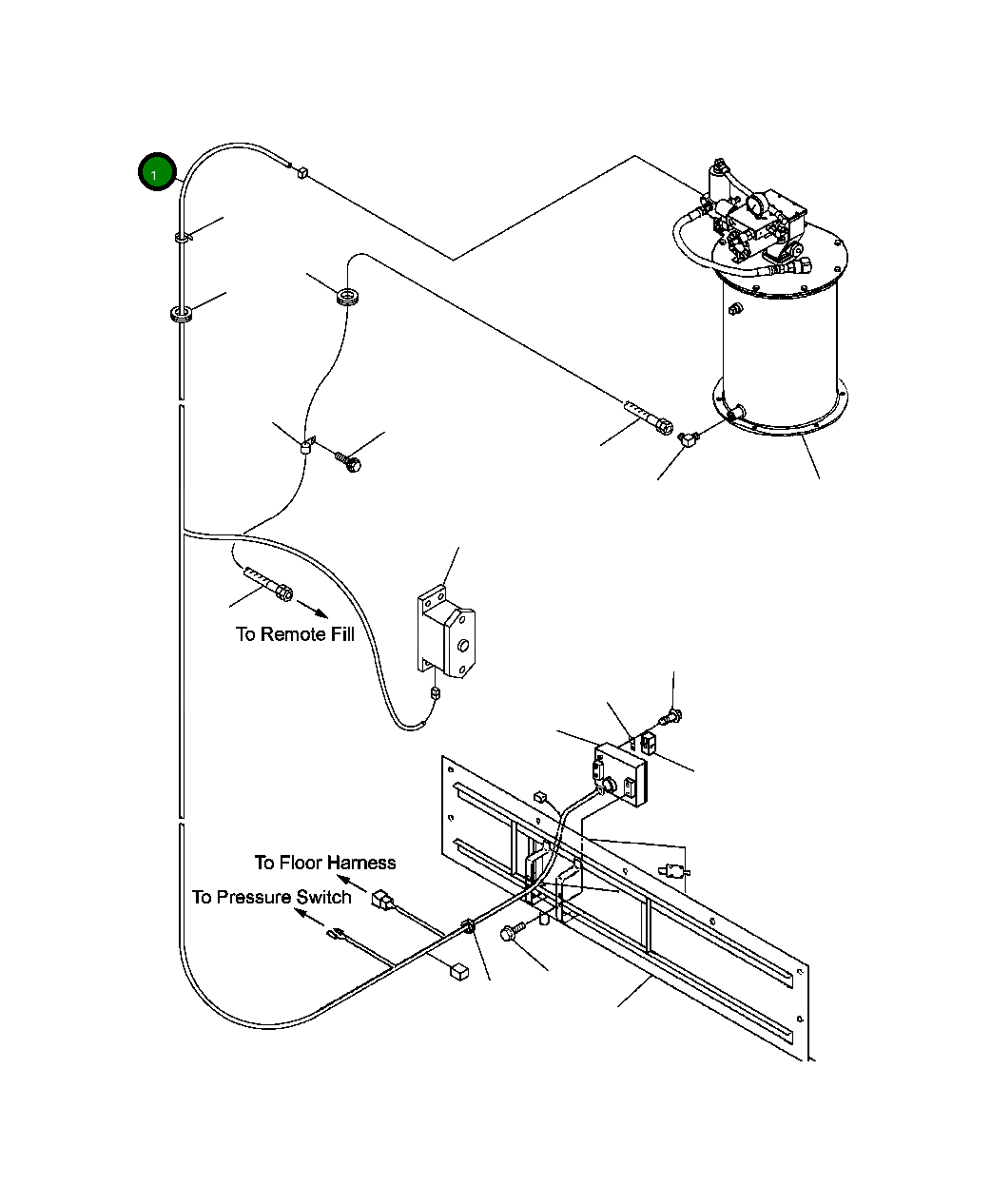 1

To Remote Fill

To Floor Harness

To Pressure Switch