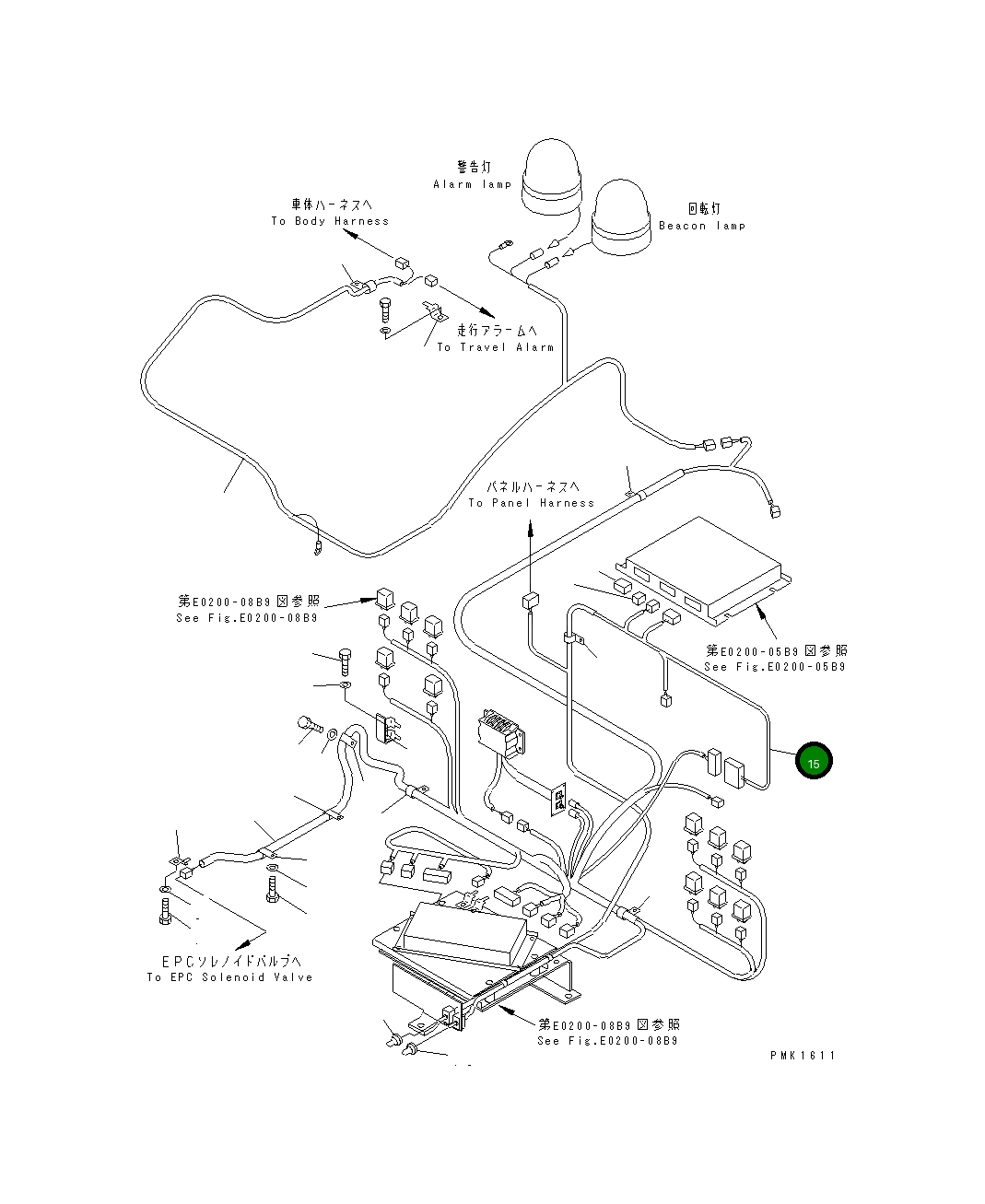 警告灯
Alarm lamp

回転灯
Beacon lamp

車体ハーネスへ
To Body Harness

走行アラームへ
To Travel Alarm

パネルハーネスへ
To Panel Harness

第E0200-08B9図参照
See Fig.E0200-08B9

第E0200-05B9図参照
See Fig.E0200-05B9

15

EPCソレノイドバルブへ
To EPC Solenoid Valve

第E0200-08B9図参照
See Fig.E0200-08B9

PMK1611