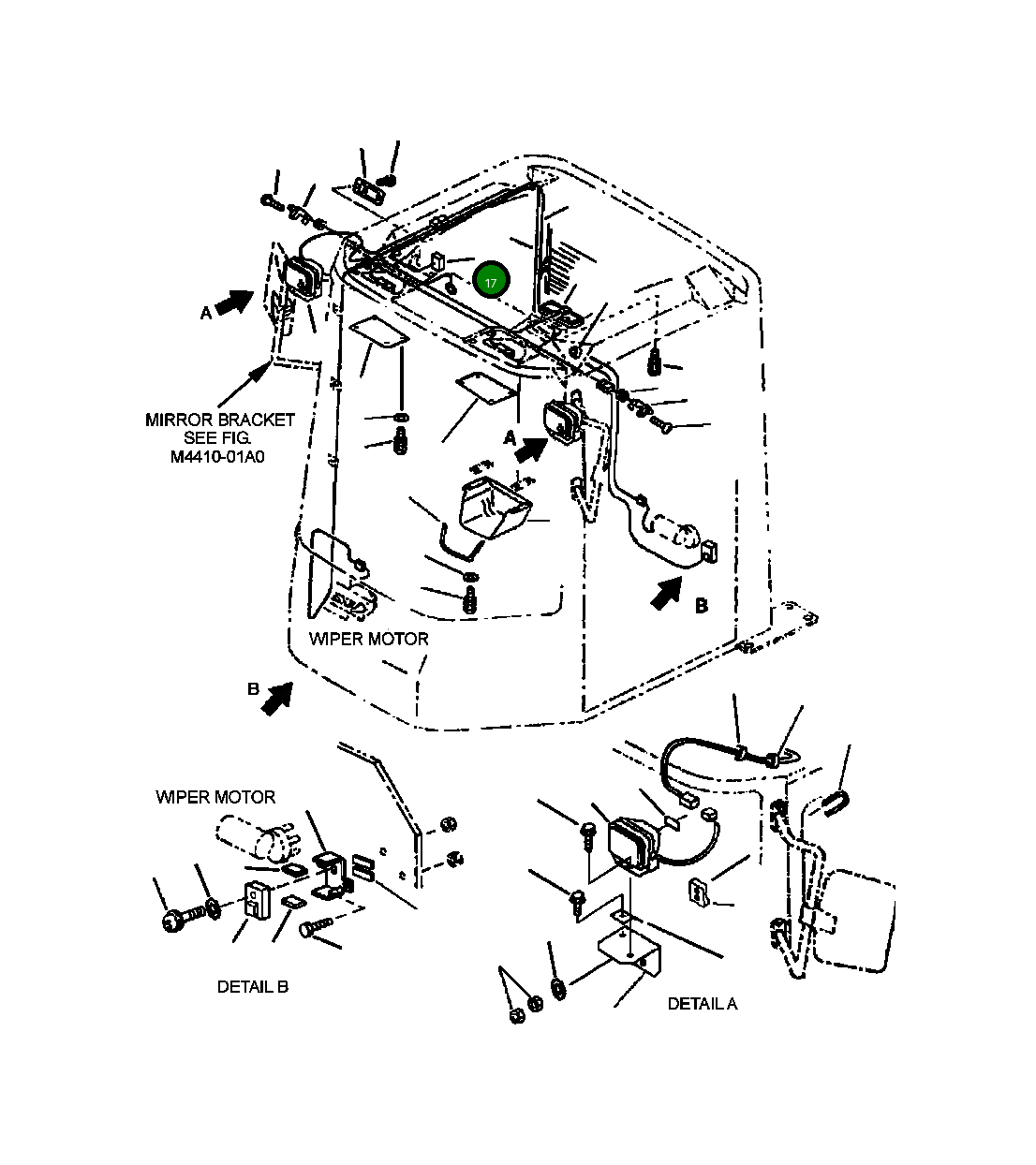 17

A

MIRROR BRACKET SEE FIG. M4410-01A0

A

B

WIPER MOTOR

B

WIPER MOTOR

DETAIL B

DETAIL A