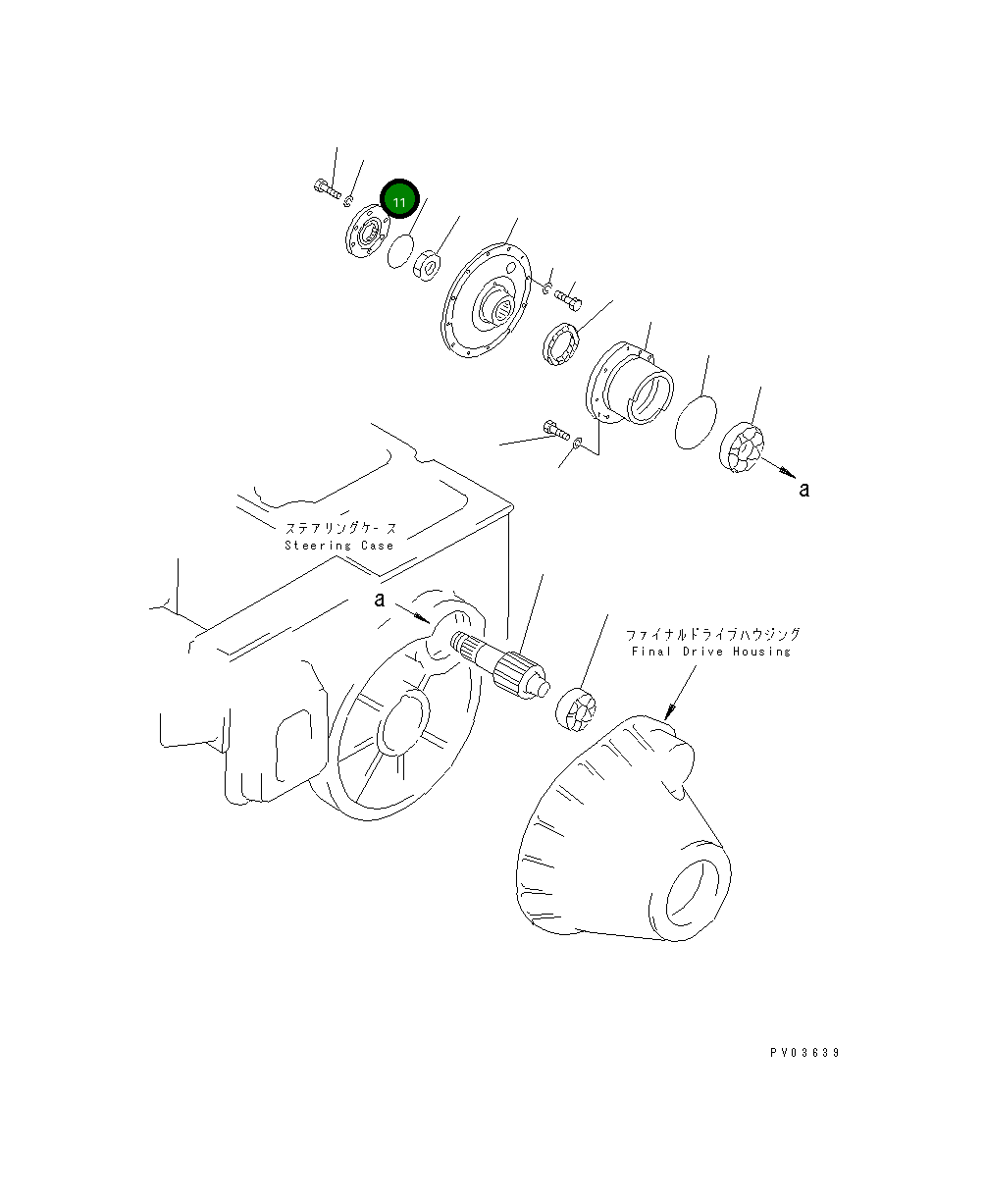 11

a

ステアリングケース
Steering Case

a

ファイナルドライブハウジング
Final Drive Housing

PV03639