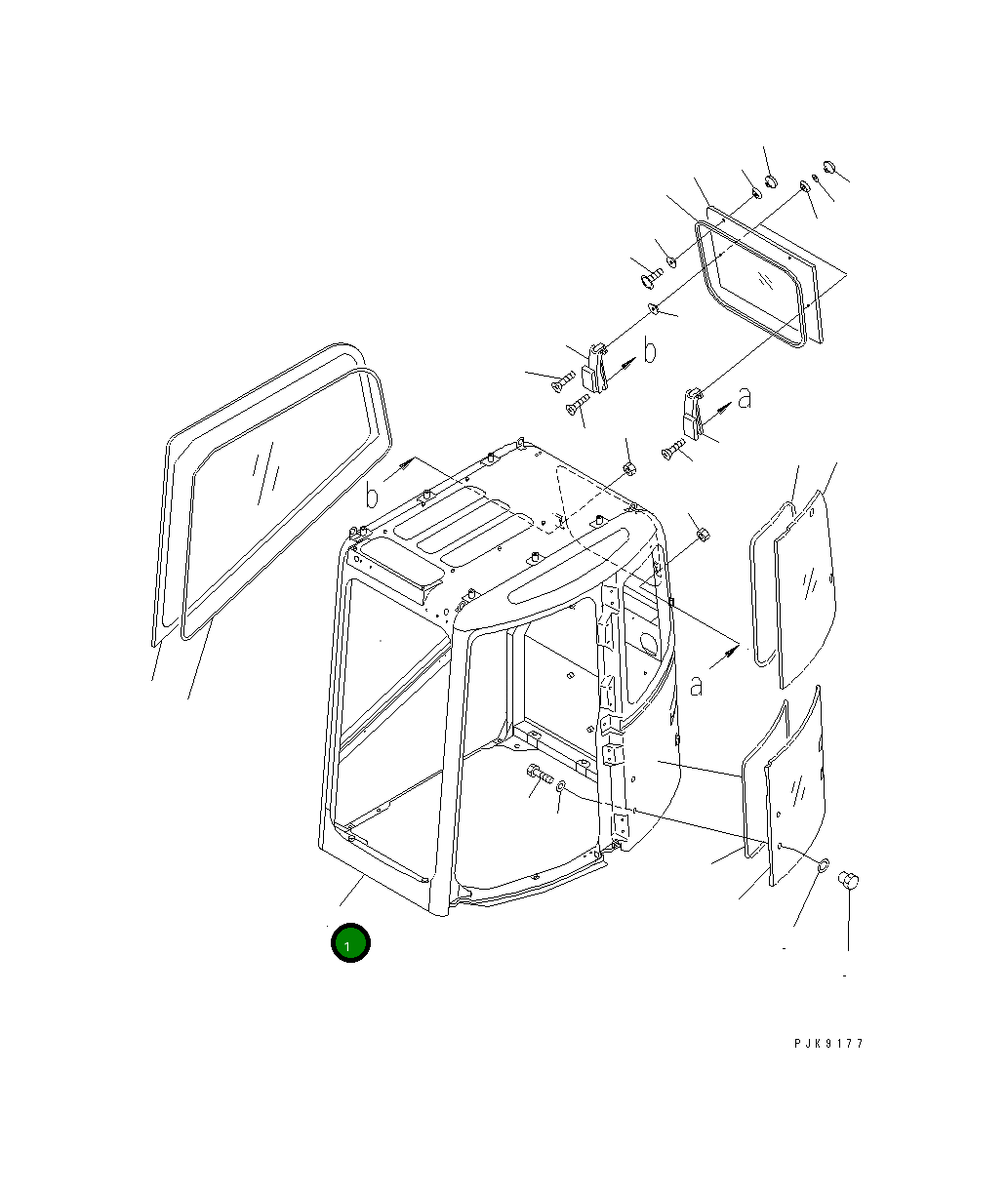 b

a

b

a

1

PJK9177