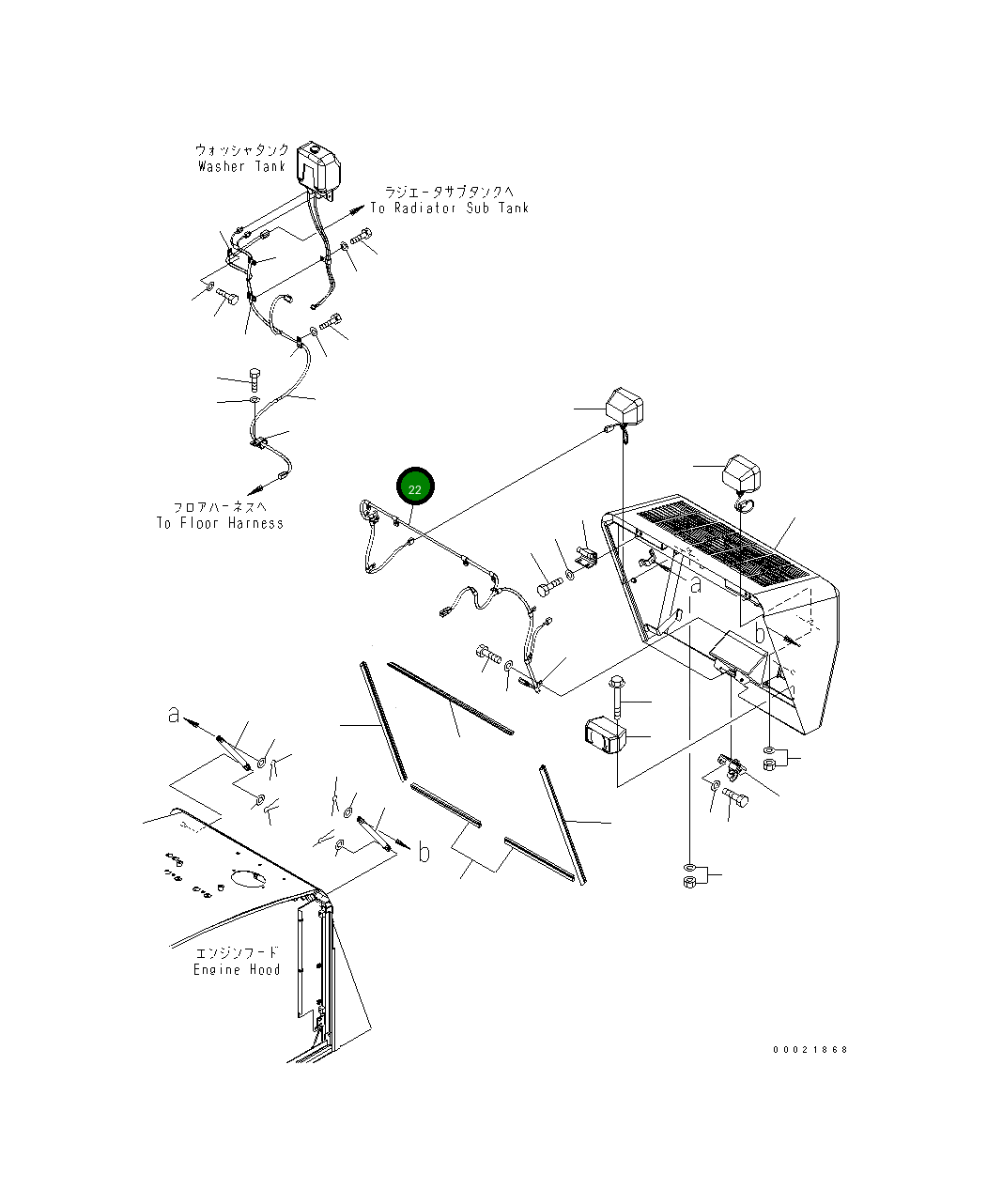 ウォッシャタンク
Washer Tank

ラジエータサブタンクへ
To Radiator Sub Tank

フロアハーネスへ
To Floor Harness

22

a

b

a

b

エンジンフード
Engine Hood

00021868