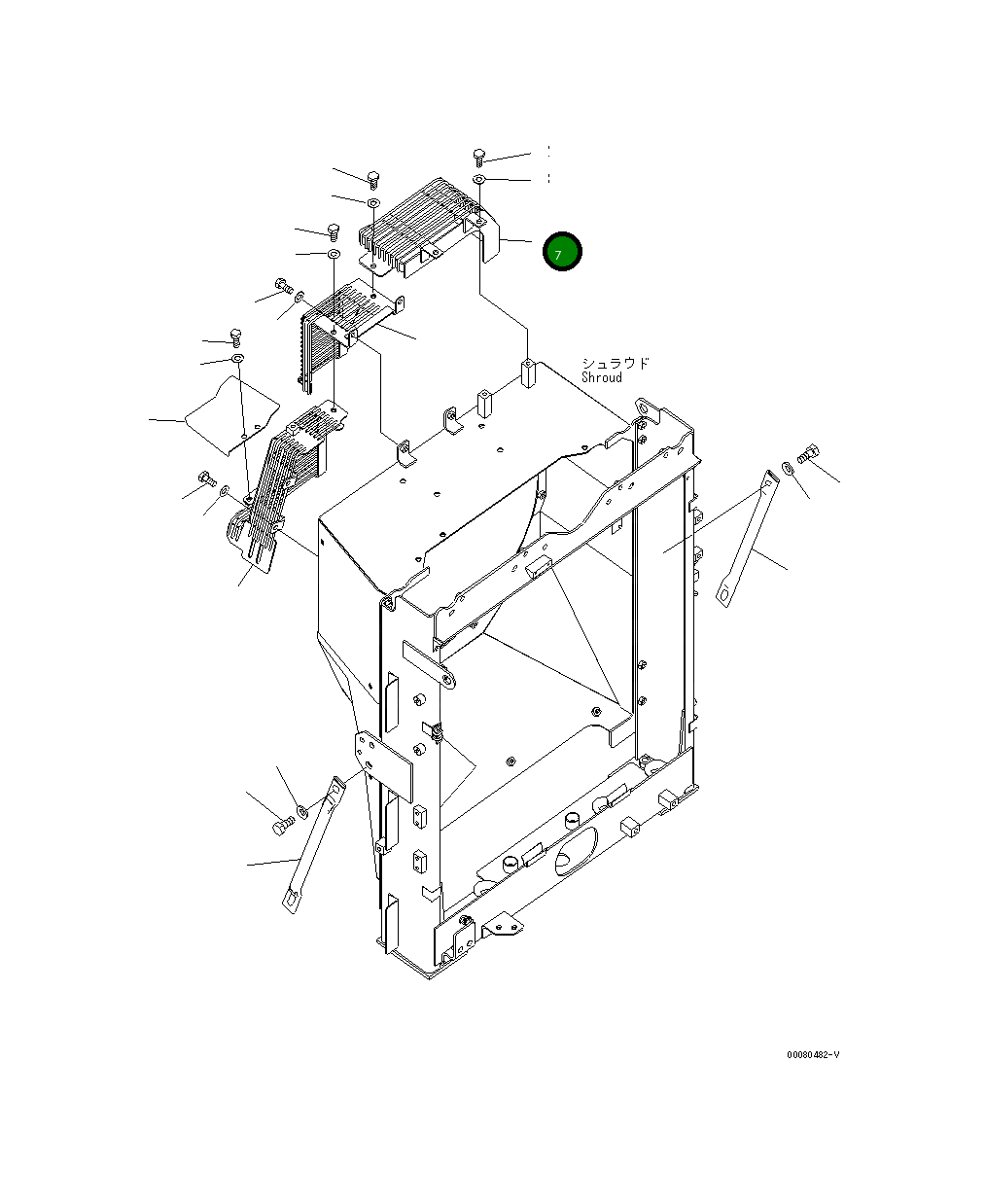 7

シュラウド
Shroud

00080482-V