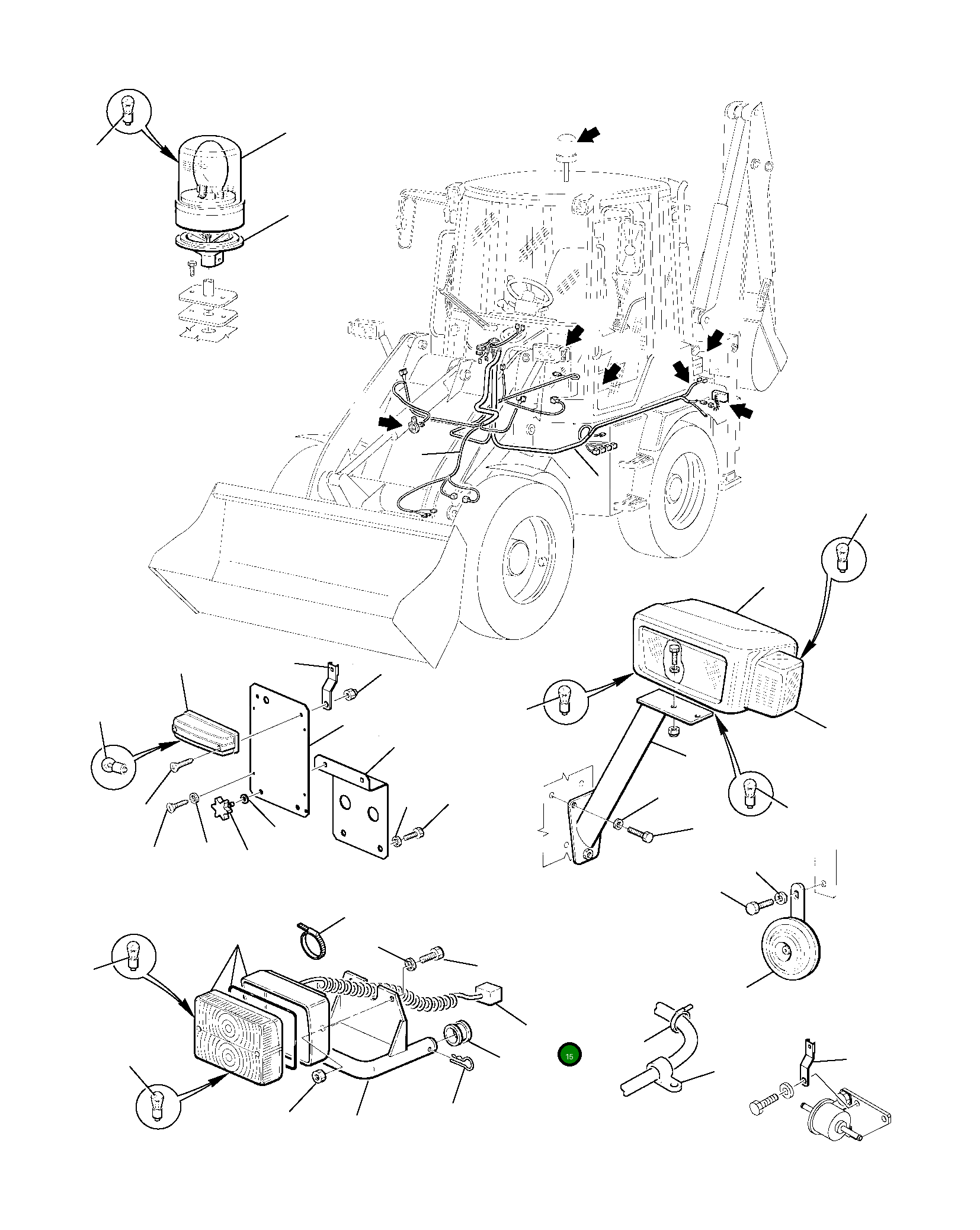 15