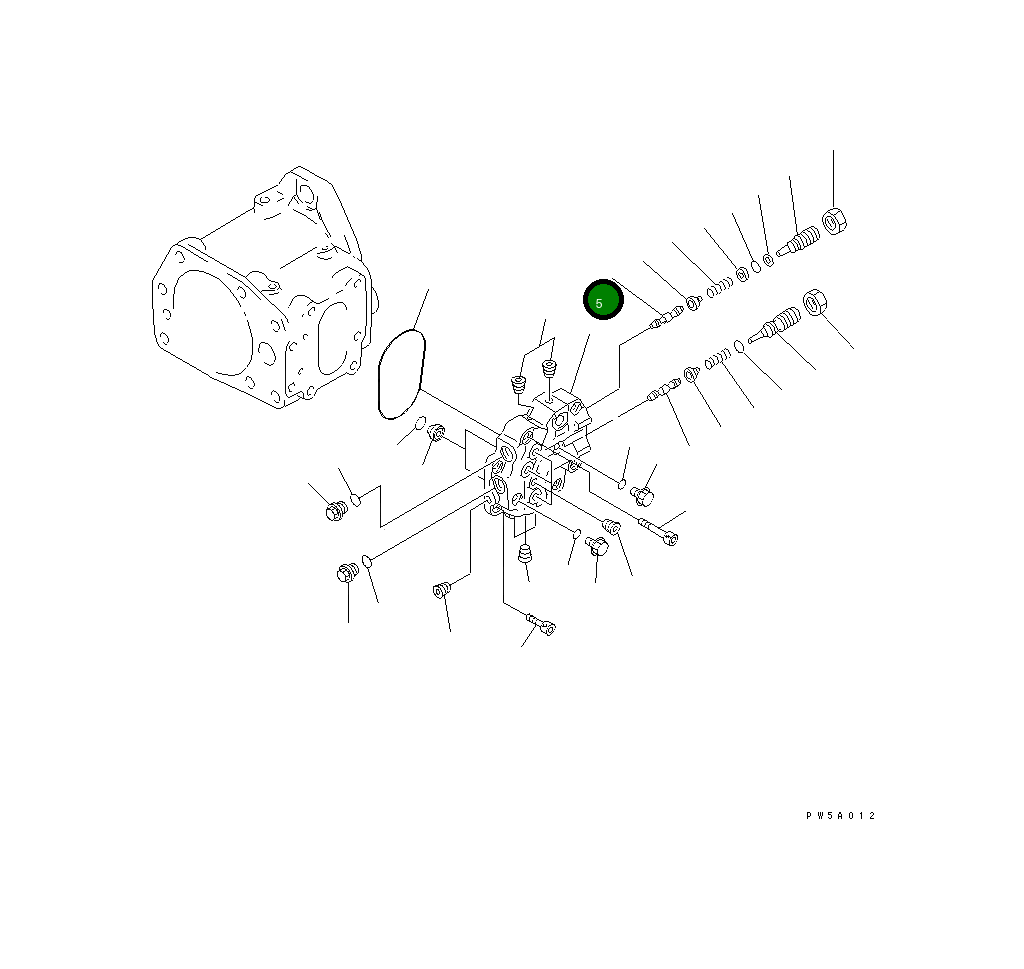 5

PW5A012