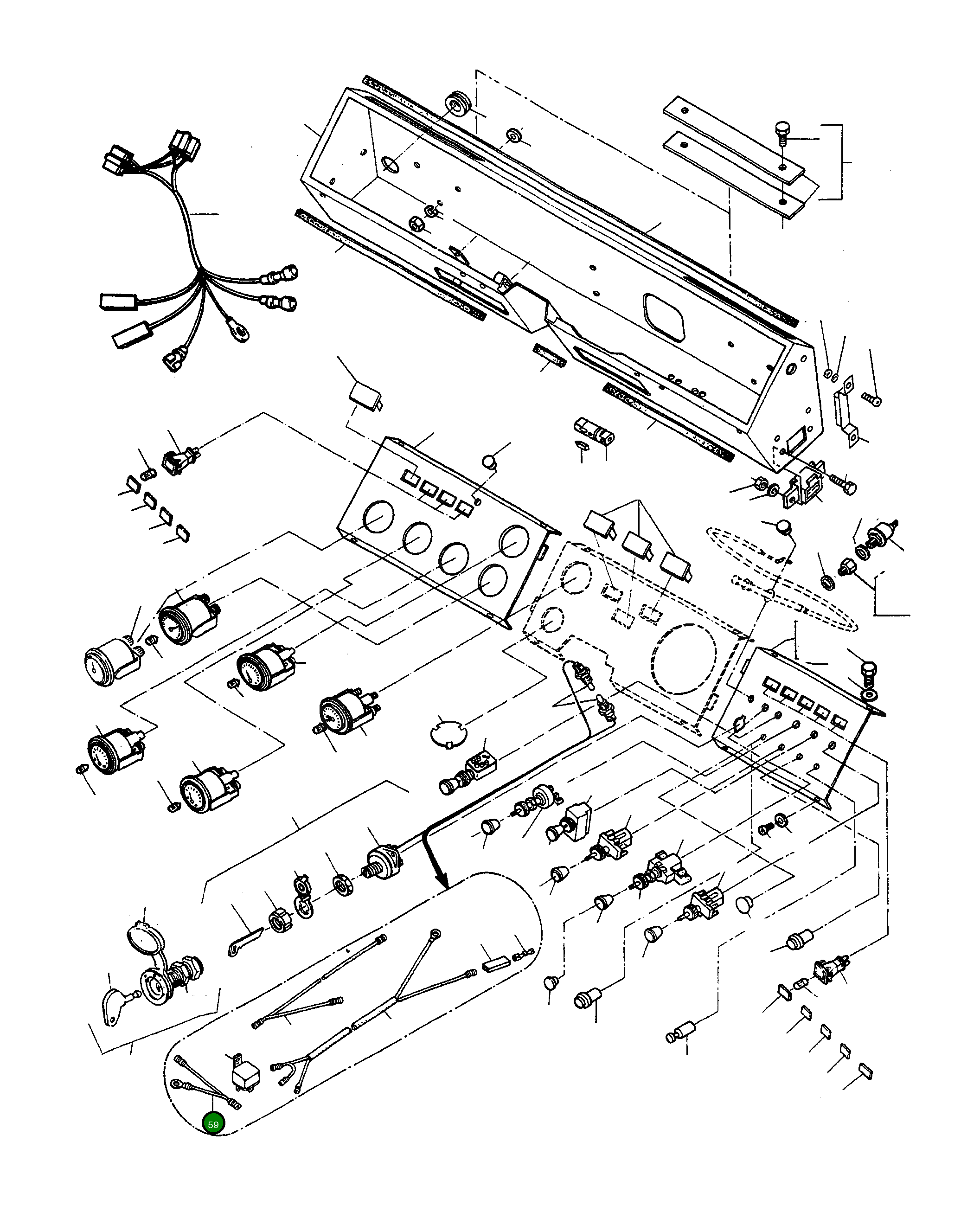 59