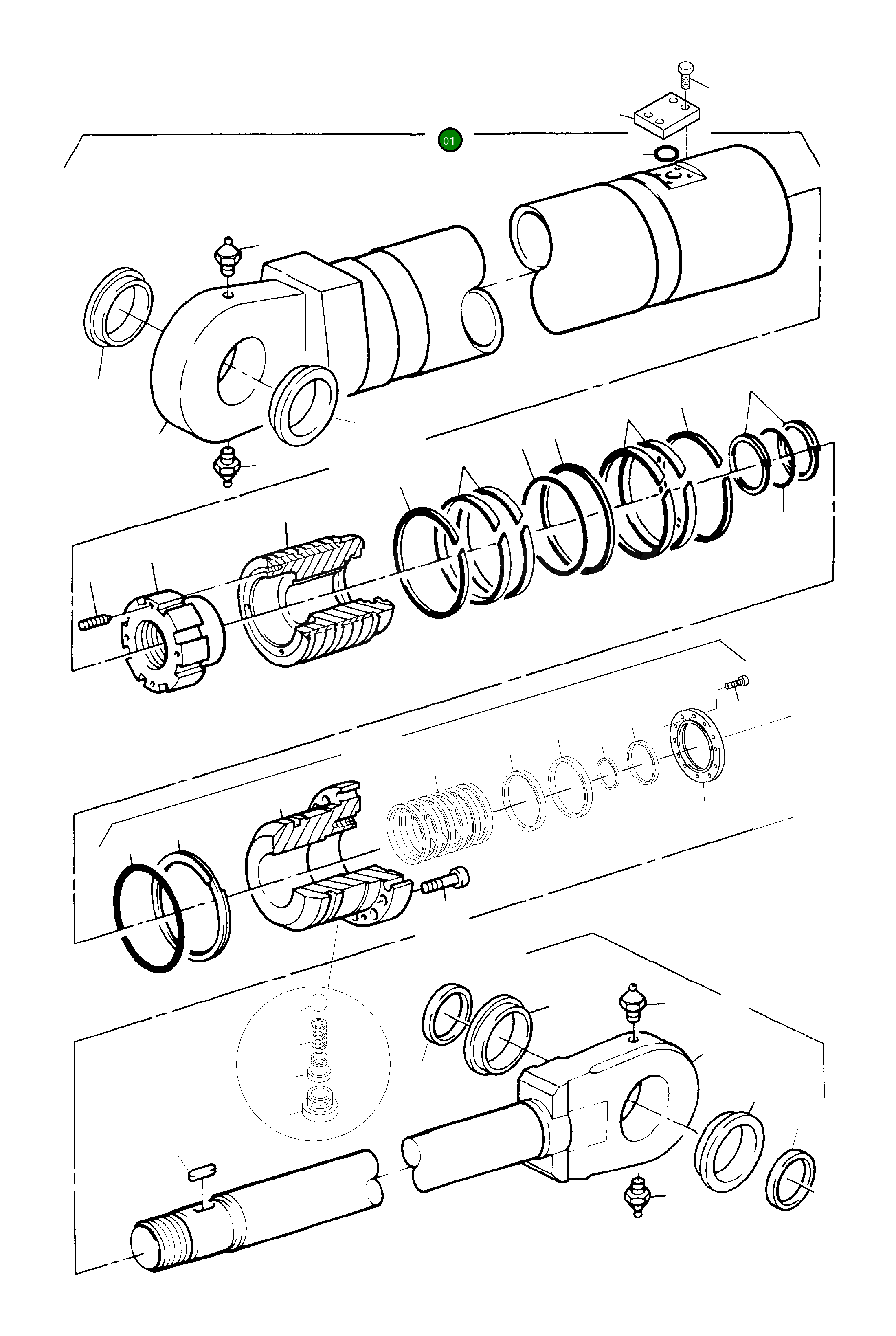 01