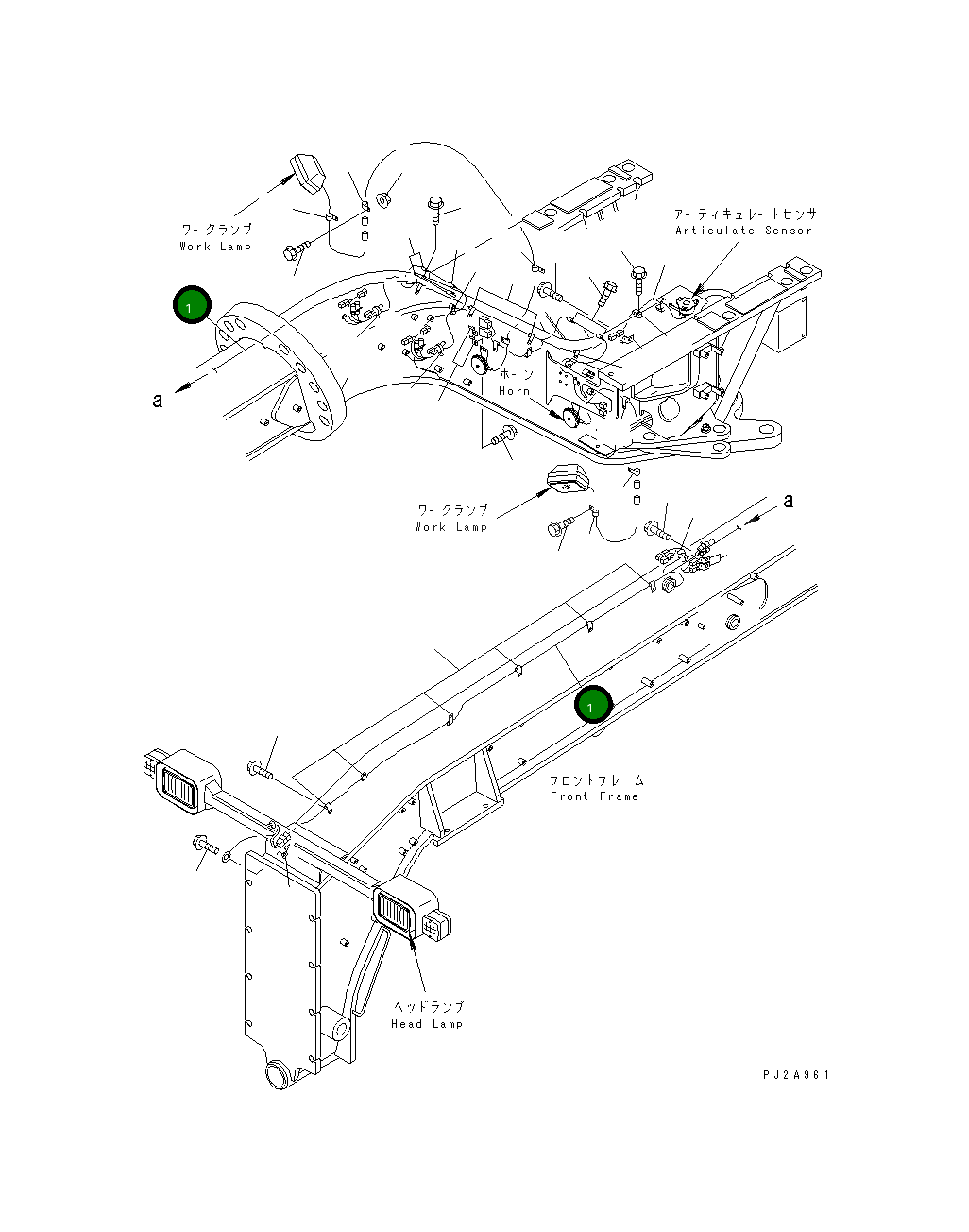 ワークランプ
Work Lamp

アーティキュレートセンサ
Articulate Sensor

1

a

ホーン
Horn

ワークランプ
Work Lamp

a

1

フロントフレーム
Front Frame

ヘッドランプ
Head Lamp

PJ2A961