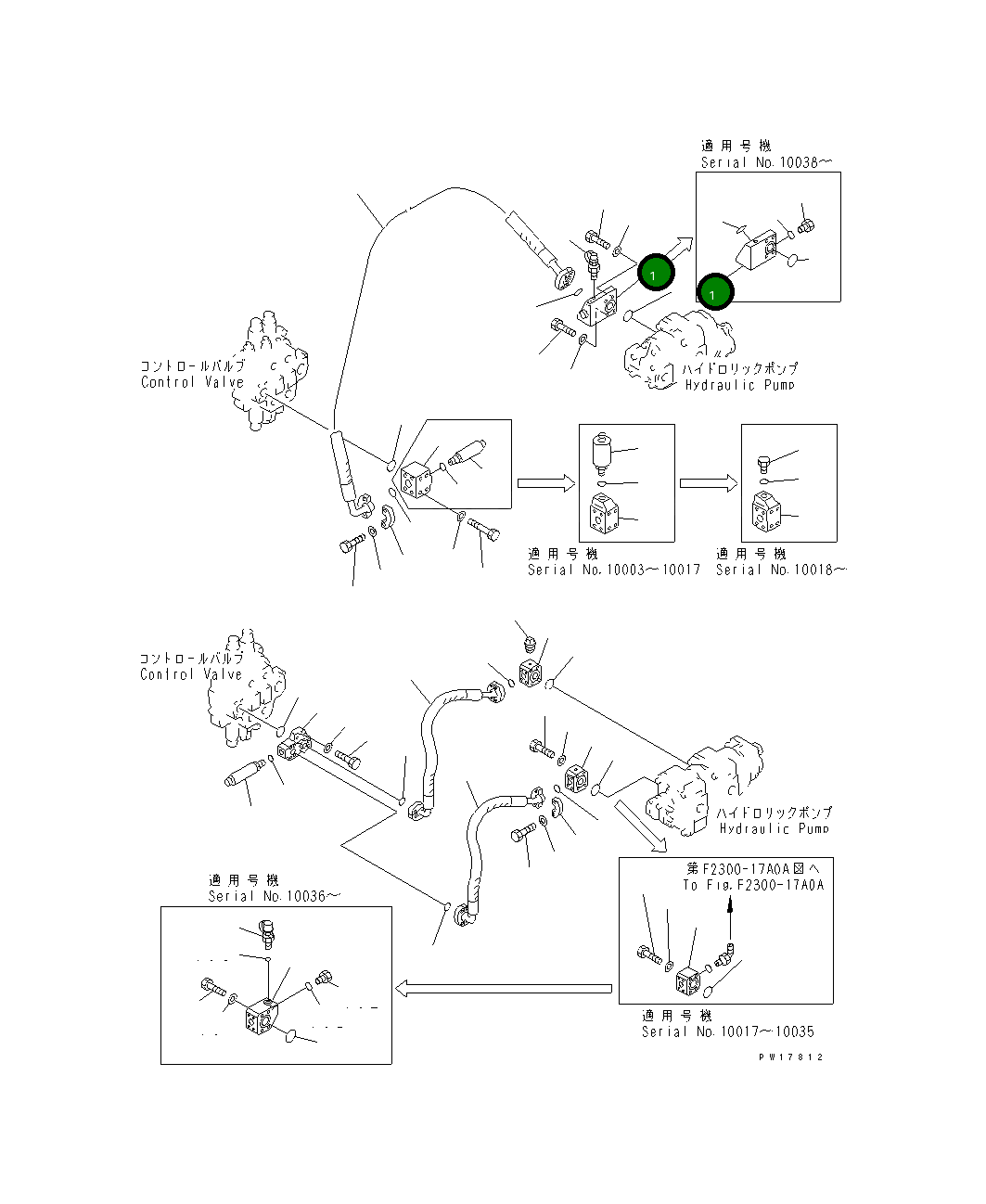 適用号機
Serial No.10038～

1

1

コントロールバルブ
Control Valve

ハイドロリックポンプ
Hydraulic Pump

適用号機
Serial No.10003～10017

適用号機
Serial No.10018～

コントロールバルブ
Control Valve

ハイドロリックポンプ
Hydraulic Pump

第F2300-17A0A図へ
To Fig.F2300-17A0A

適用号機
Serial No.10036～

適用号機
Serial No.10017～10035

PW17812