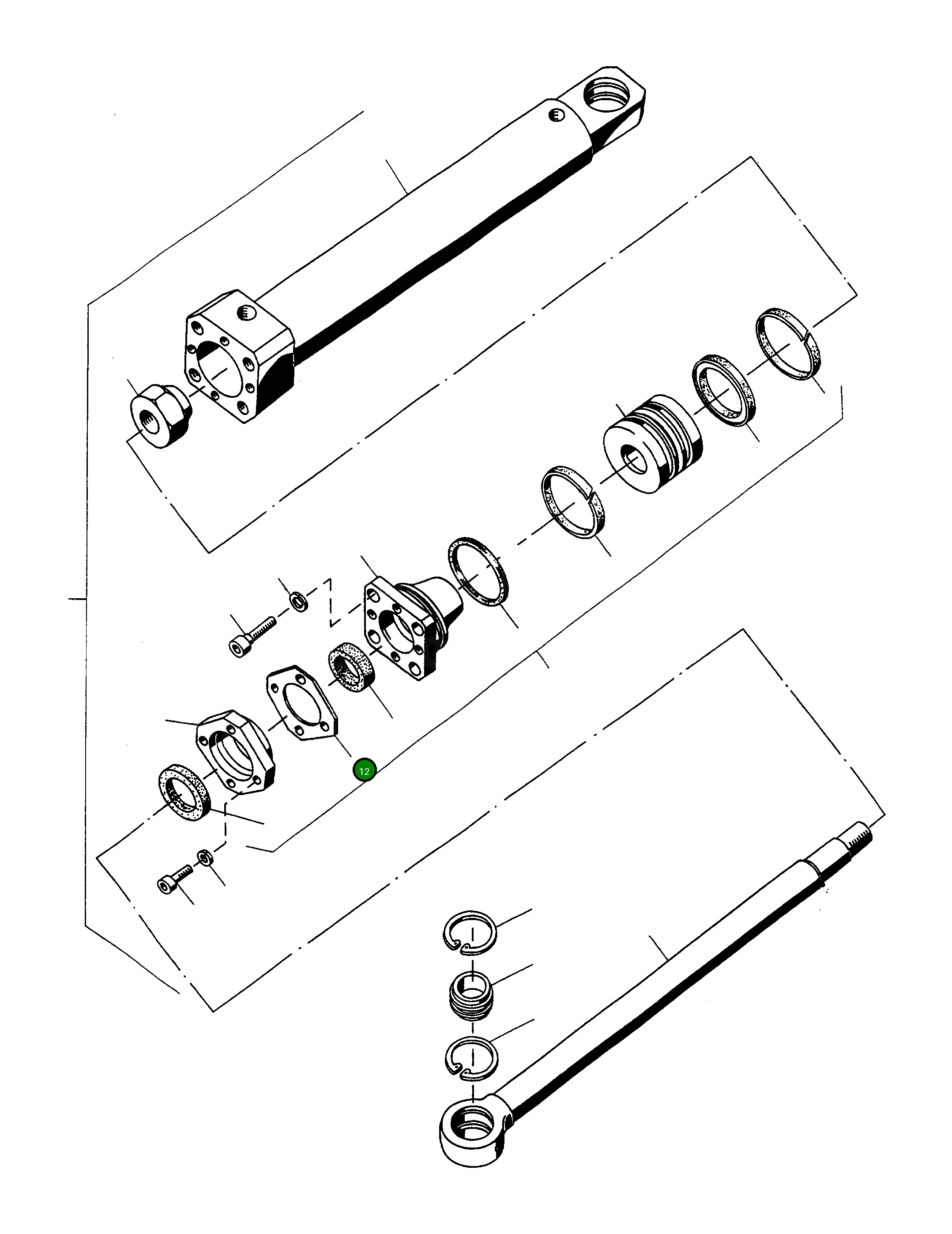 12