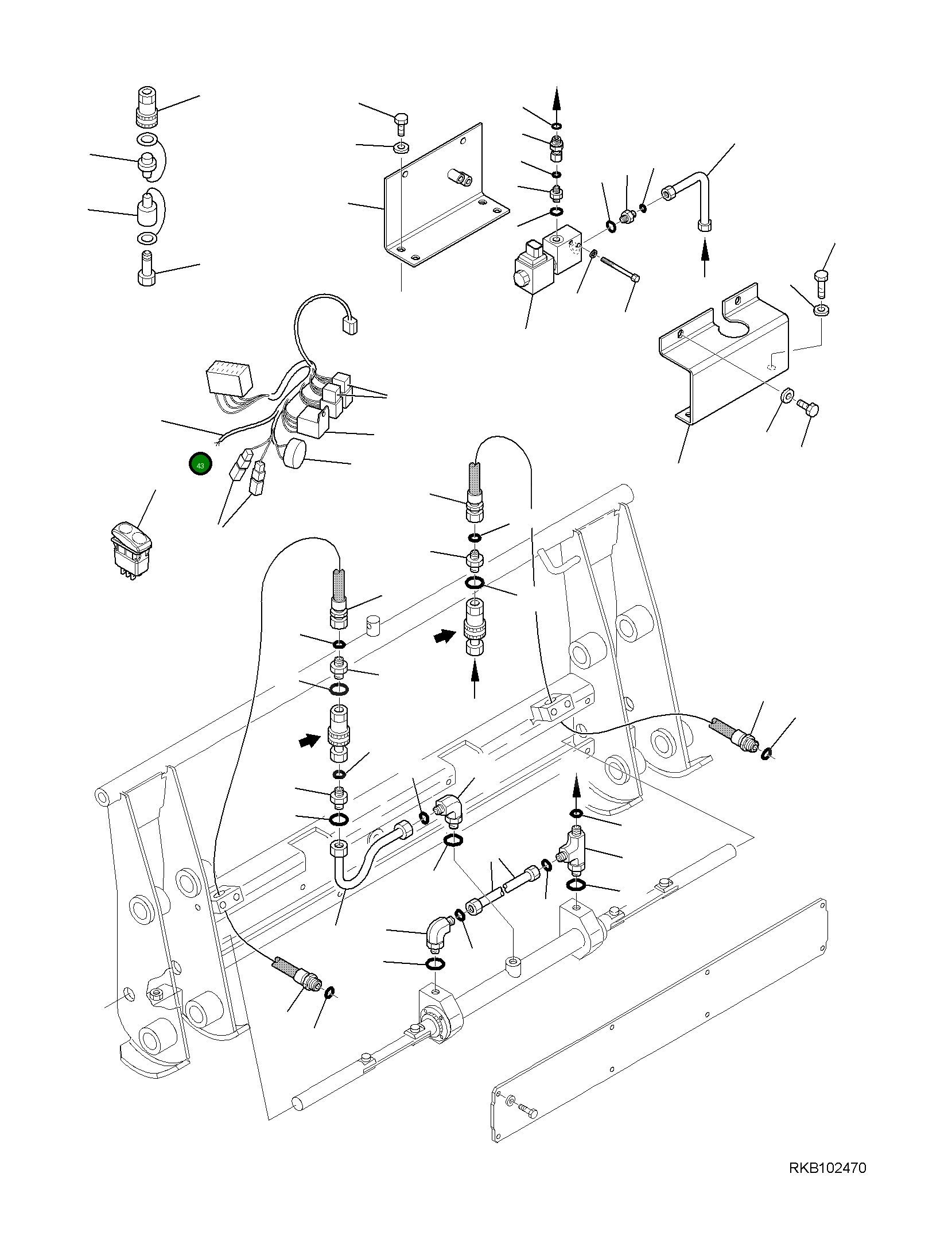 43

RKB102470