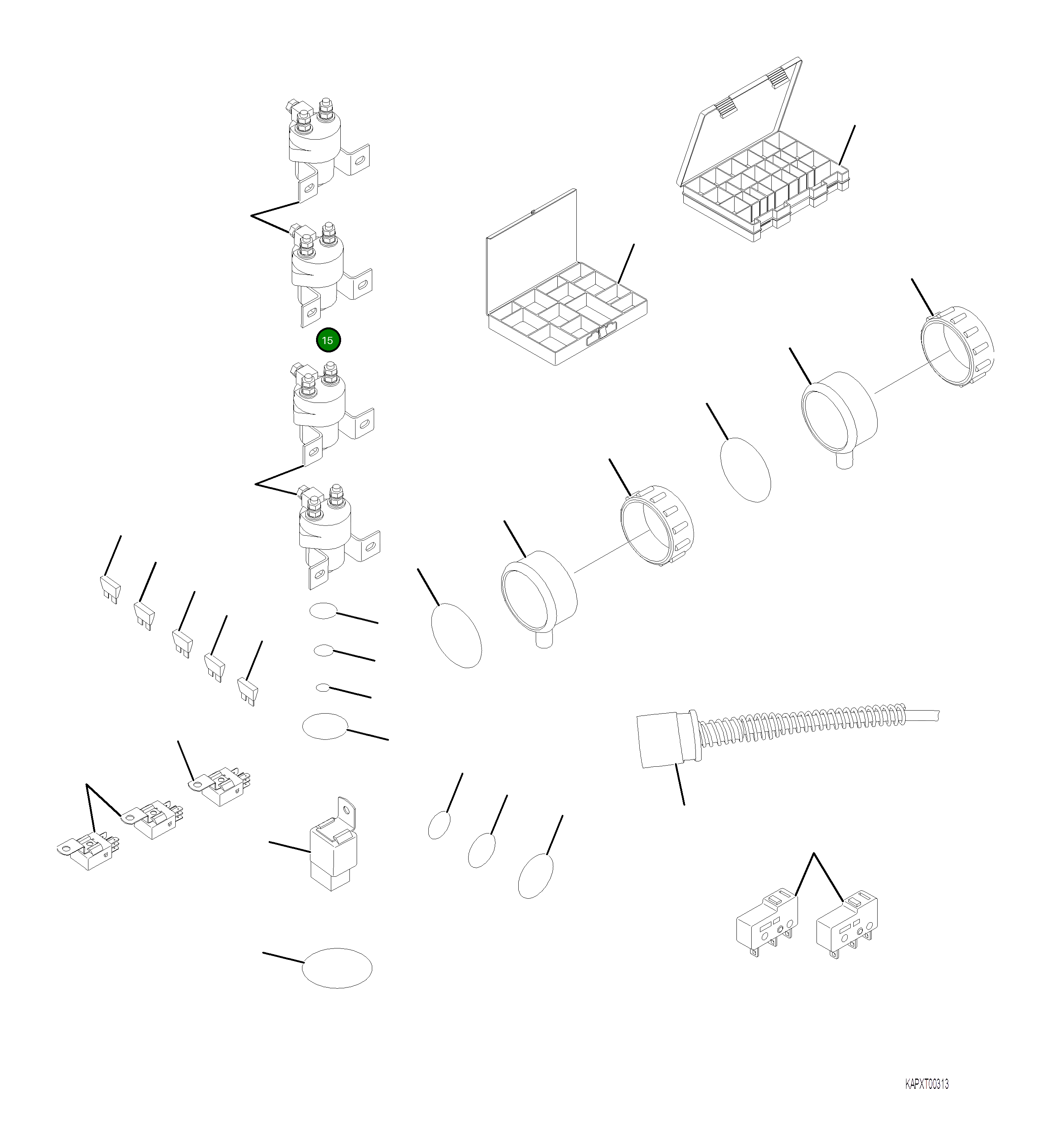 15

KAPXT00313