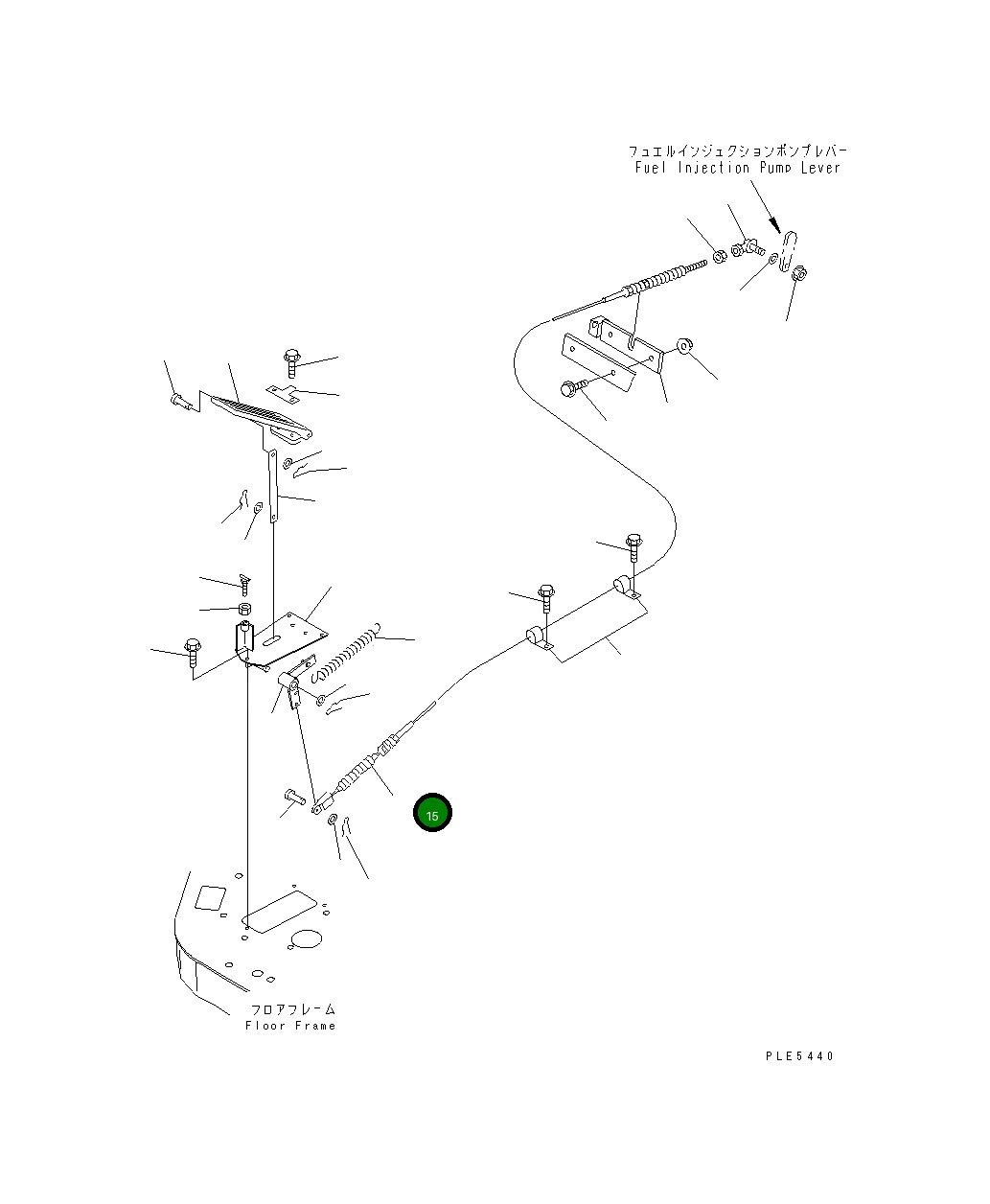 フュエルインジェクションポンプレバー
Fuel Injection Pump Lever

15

フロアフレーム
Floor Frame

PLE5440