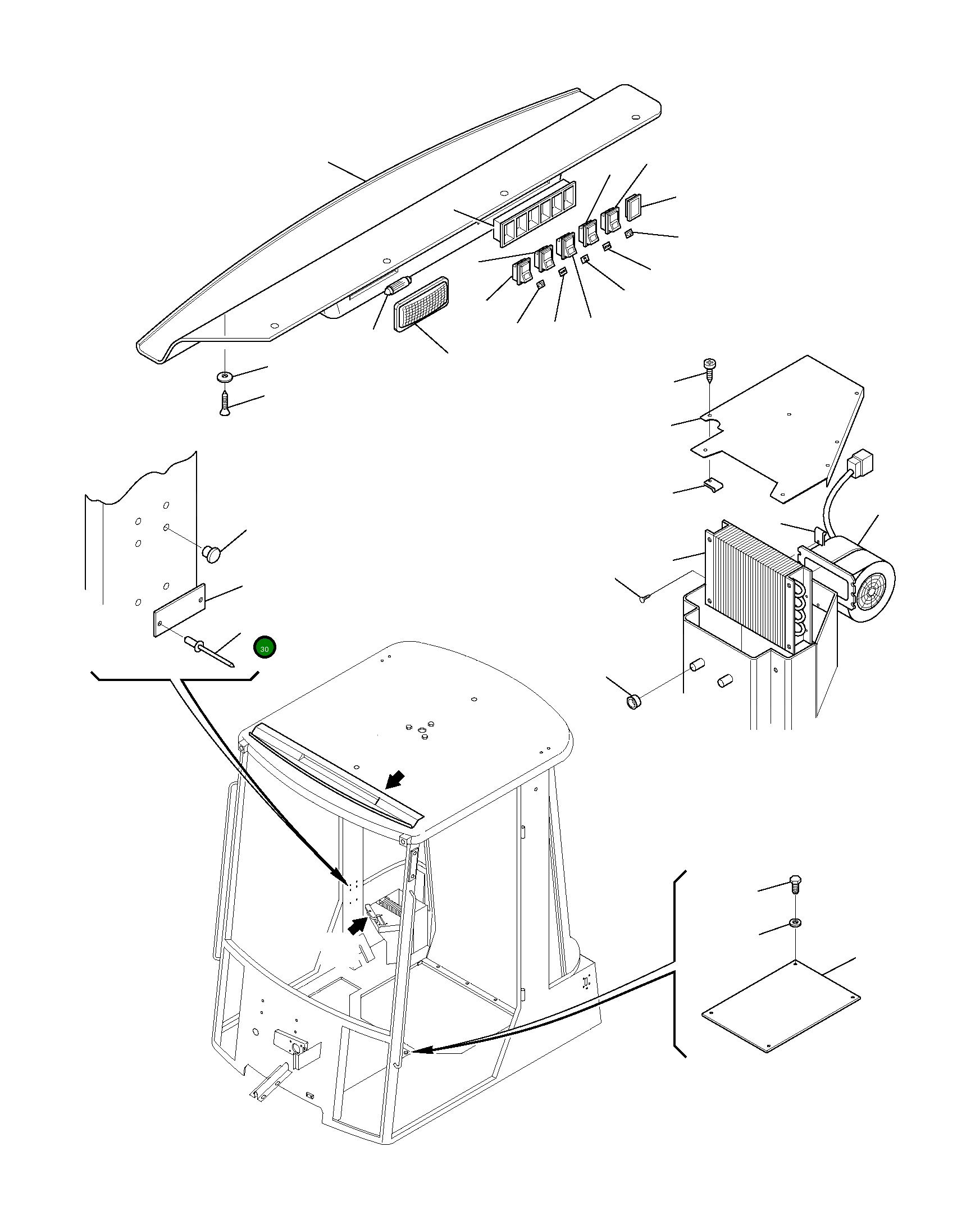 30